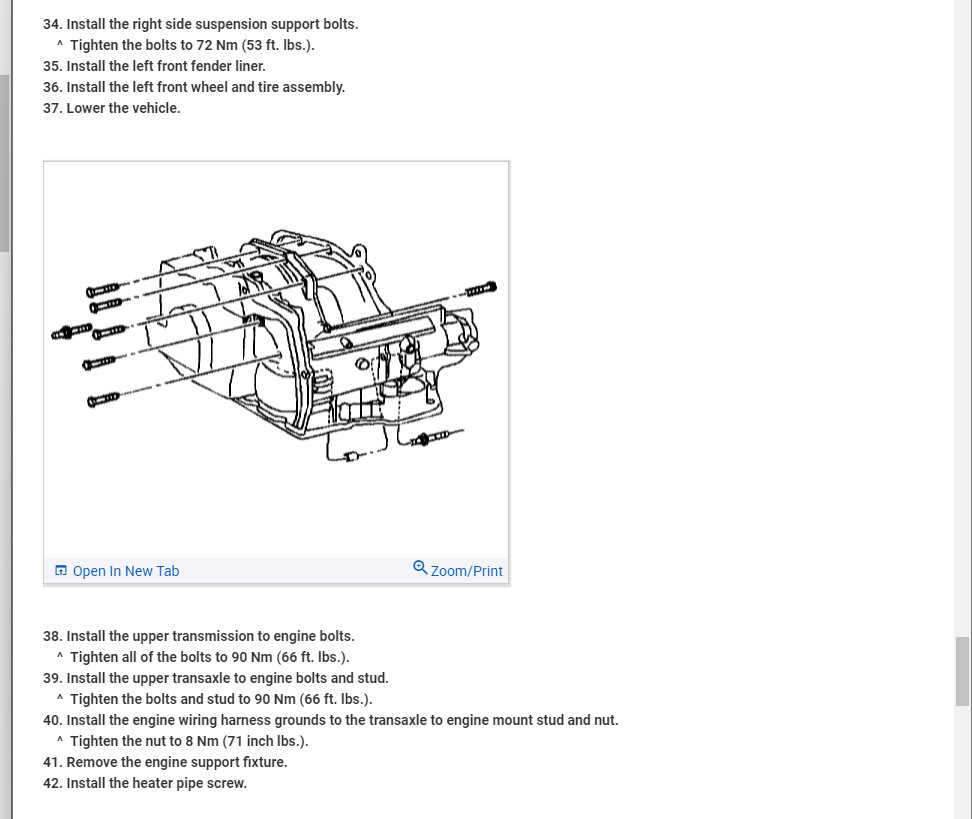 34. Install the right side suspension support bolts.
^ Tighten the bolts to 72 Nm (53 ft. lbs.).
35. Install the left front fender liner.
36. Install the left front wheel and tire assembly.
37. Lower the vehicle.

Open In New Tab
Zoom/Print

38. Install the upper transmission to engine bolts.
^ Tighten all of the bolts to 90 Nm (66 ft. lbs.).
39. Install the upper transaxle to engine bolts and stud.
^ Tighten the bolts and stud to 90 Nm (66 ft. lbs.).
40. Install the engine wiring harness grounds to the transaxle to engine mount stud and nut.
^ Tighten the nut to 8 Nm (71 inch lbs.).
41. Remove the engine support fixture.
42. Install the heater pipe screw.