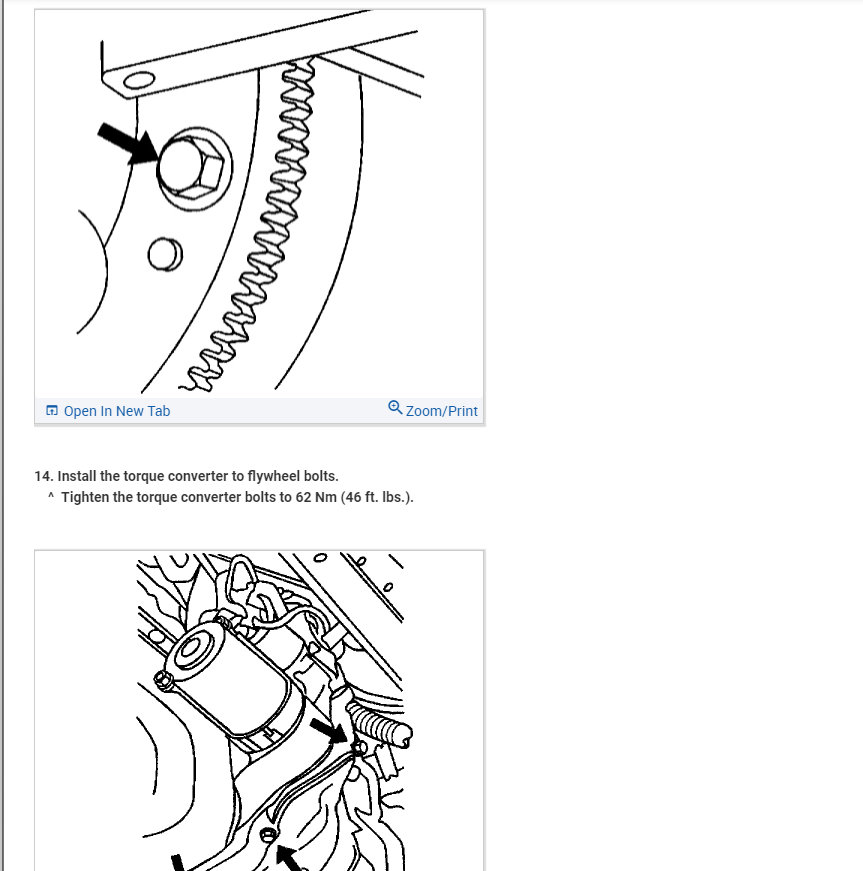 Open In New Tab

Zoom/Print

14. Install the torque converter to flywheel bolts.
^ Tighten the torque converter bolts to 62 Nm (46 ft. lbs.).