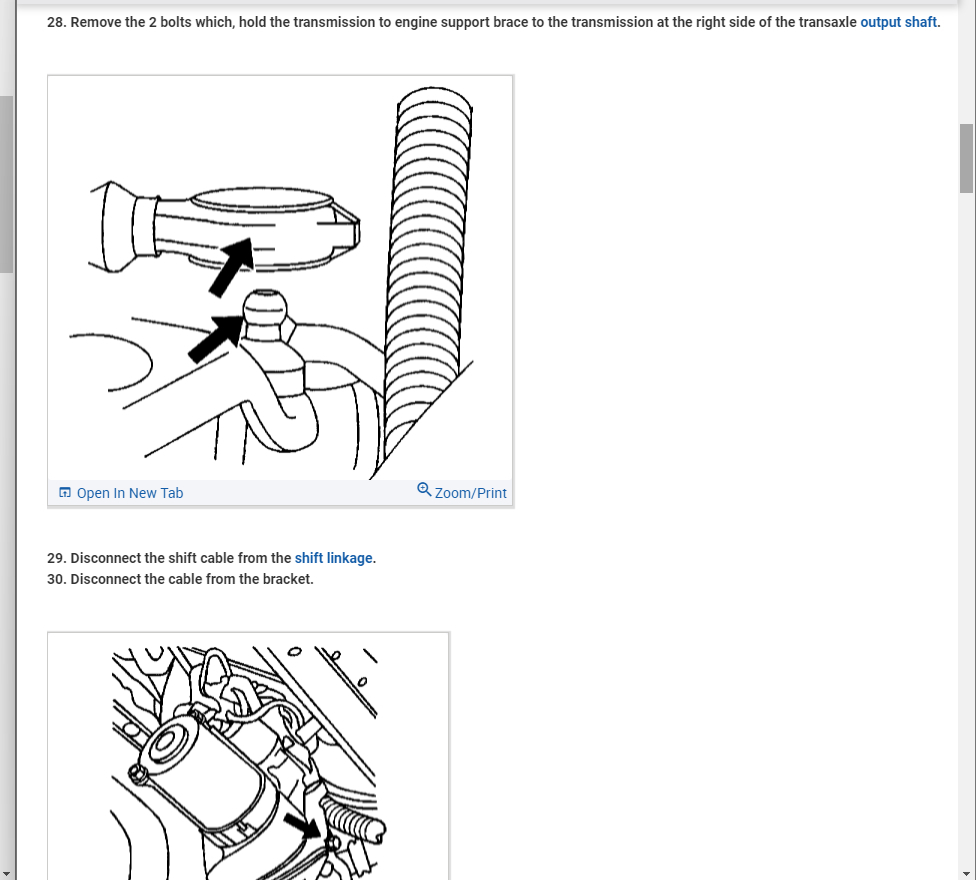 28. Remove the 2 bolts which, hold the transmission to engine support brace to the transmission at the right side of the transaxle output shaft.

Open In New Tab

Zoom/Print

29. Disconnect the shift cable from the shift linkage.
30. Disconnect the cable from the bracket.