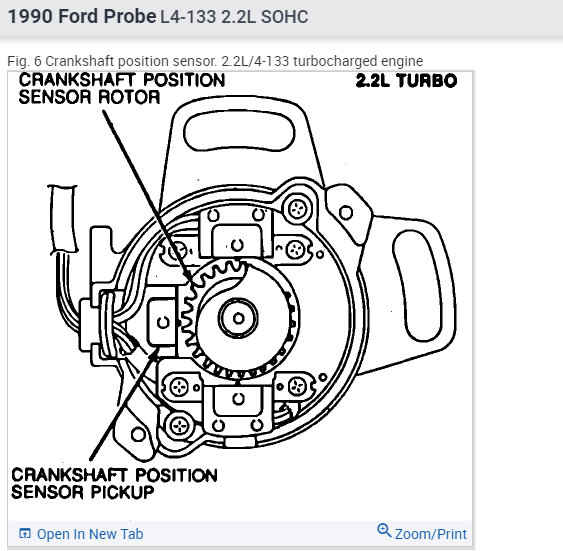 1990 Ford Probe L4-133 2.2L SOHC

Fig. 6 Crankshaft position sensor. 2.2L/4-133 turbocharged engine

CRANKSHAFT POSITION SENSOR ROTOR

2.2L TURBO

CRANKSHAFT POSITION SENSOR PICKUP

Open In New Tab

Zoom/Print