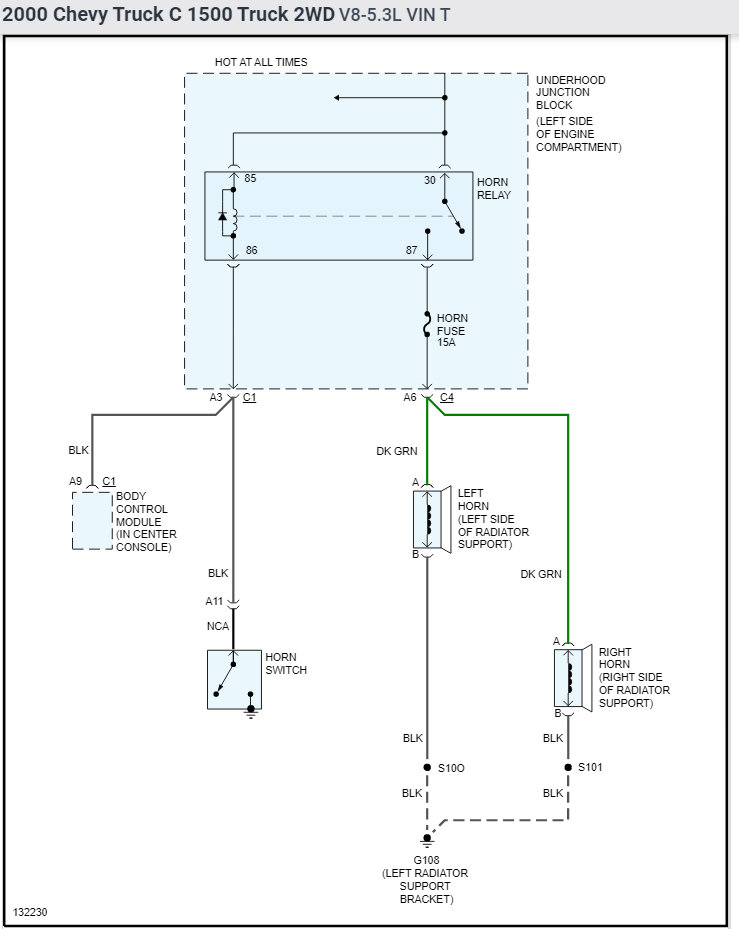 2000 Chevy Truck C 1500 Truck 2WD V8-5.3L VIN T

HOT AT ALL TIMES

UNDERHOOD JUNCTION BLOCK (LEFT SIDE OF ENGINE COMPARTMENT)

85

30

HORN RELAY

86

87

HORN FUSE 15A

A3 C1

A6 C4

BLK

A9 C1

BODY CONTROL MODULE (IN CENTER CONSOLE)

BLK

A11

NCA

HORN SWITCH

DK GRN

A

LEFT HORN (LEFT SIDE OF RADIATOR SUPPORT)

B

DK GRN

A

RIGHT HORN (RIGHT SIDE OF RADIATOR SUPPORT)

B

BLK

S10O

BLK

BLK

S101

BLK

G108 (LEFT RADIATOR SUPPORT BRACKET)

132230