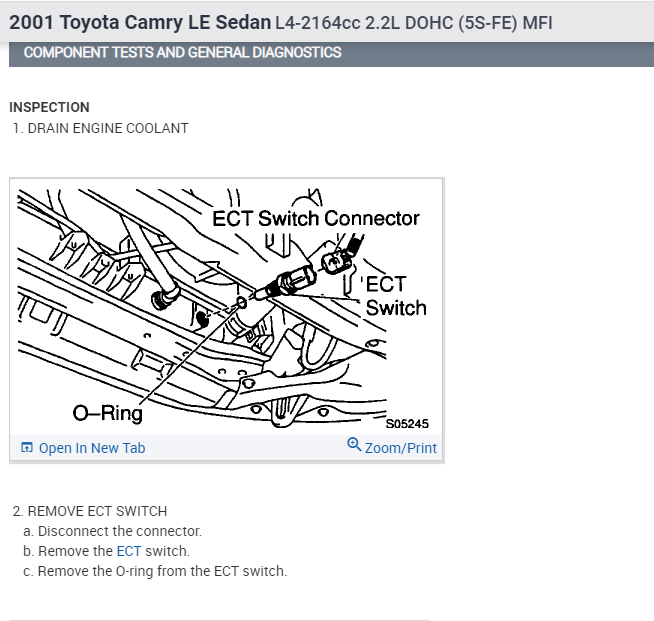 2001 Toyota Camry LE Sedan L4-2164cc 2.2L DOHC (5S-FE) MFI

COMPONENT TESTS AND GENERAL DIAGNOSTICS

INSPECTION

1. DRAIN ENGINE COOLANT

ECT Switch Connector

ECT Switch

O–Ring

S05245

Open In New Tab

Zoom/Print

2. REMOVE ECT SWITCH

a. Disconnect the connector.

b. Remove the ECT switch.

c. Remove the O-ring from the ECT switch.