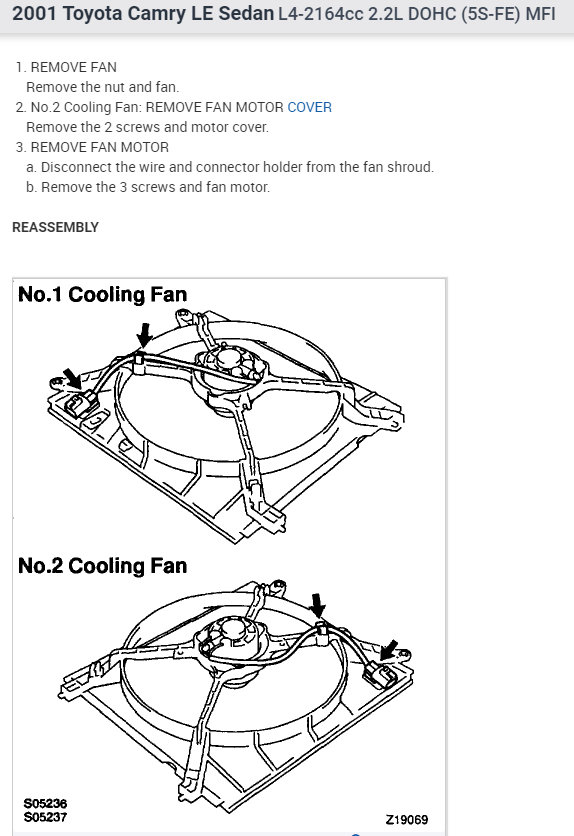 2001 Toyota Camry LE Sedan L4-2164cc 2.2L DOHC (5S-FE) MFI

1. REMOVE FAN
Remove the nut and fan.
2. No.2 Cooling Fan: REMOVE FAN MOTOR COVER
Remove the 2 screws and motor cover.
3. REMOVE FAN MOTOR
a. Disconnect the wire and connector holder from the fan shroud.
b. Remove the 3 screws and fan motor.

REASSEMBLY

No.1 Cooling Fan

No.2 Cooling Fan

S05236
S05237

Z19069