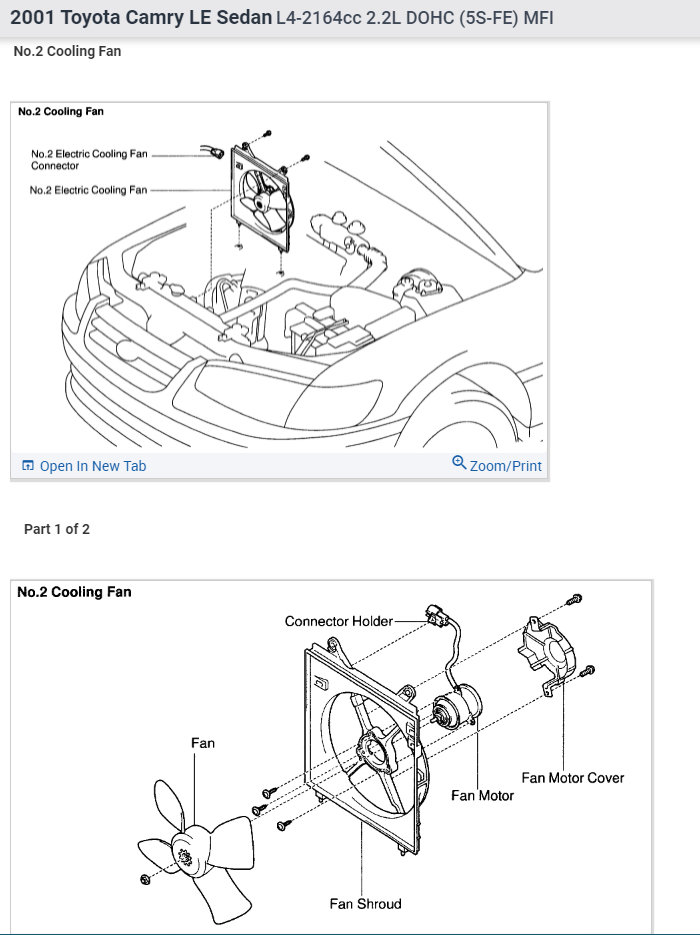 2001 Toyota Camry LE Sedan L4-2164cc 2.2L DOHC (5S-FE) MFI

No.2 Cooling Fan

No.2 Cooling Fan

No.2 Electric Cooling Fan Connector

No.2 Electric Cooling Fan

Open In New Tab

Zoom/Print

Part 1 of 2

No.2 Cooling Fan

Connector Holder

Fan

Fan Motor Cover

Fan Motor

Fan Shroud