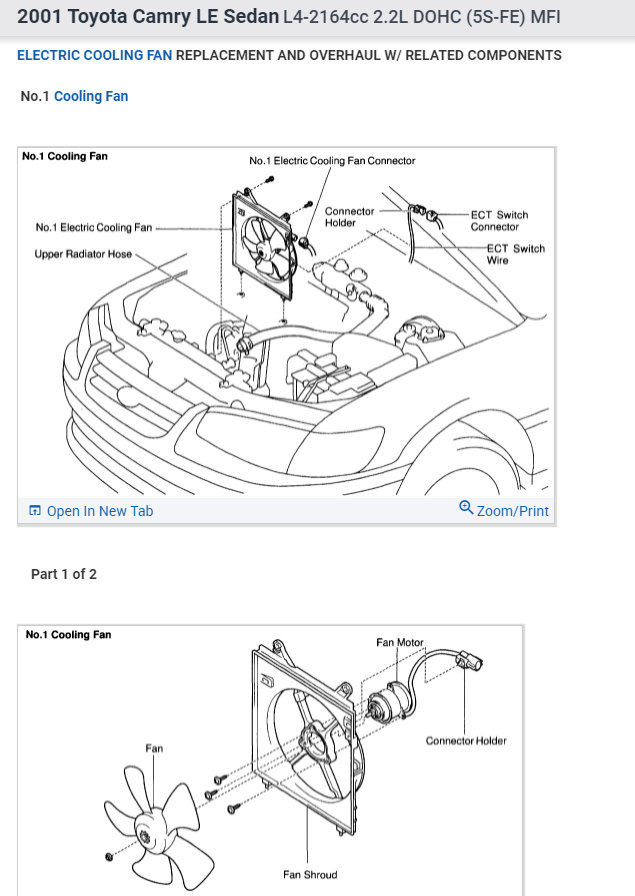 2001 Toyota Camry LE Sedan L4-2164cc 2.2L DOHC (5S-FE) MFI

ELECTRIC COOLING FAN REPLACEMENT AND OVERHAUL W/ RELATED COMPONENTS

No.1 Cooling Fan

No.1 Cooling Fan

No.1 Electric Cooling Fan Connector

Connector Holder

ECT Switch Connector

ECT Switch Wire

No.1 Electric Cooling Fan

Upper Radiator Hose

Open In New Tab

Zoom/Print

Part 1 of 2

No.1 Cooling Fan

Fan Motor

Connector Holder

Fan

Fan Shroud