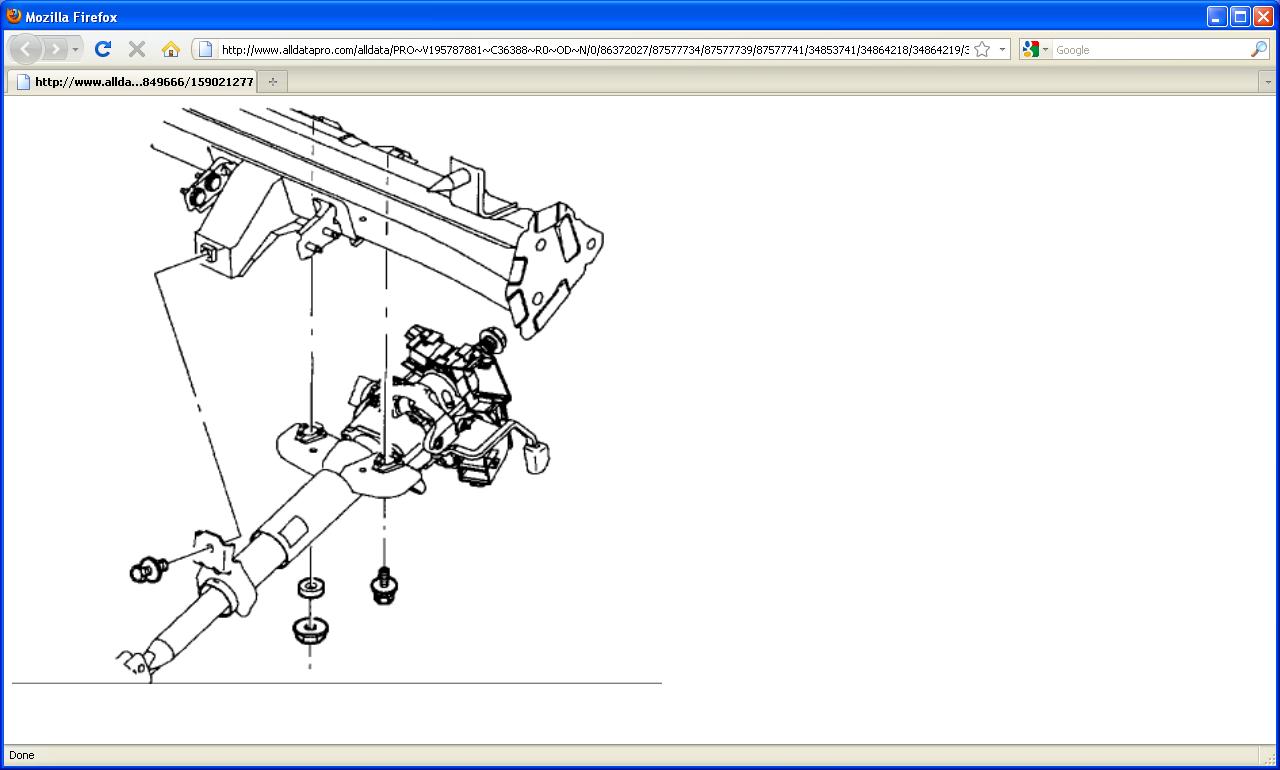 Mozilla Firefox

http://www.alldatapro.com/alldata/PRO~V195787881~C36388~R0~OD~N/0/86372027/87577734/87577739/87577741/34853741/34864218/34864219/3

Google

http://www.allda...849666/159021277

Done