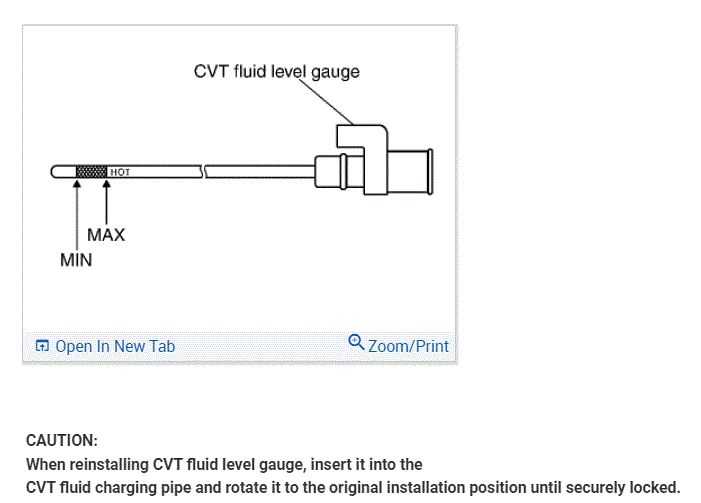 CVT fluid level gauge

HOT

MAX

MIN

Open In New Tab

Zoom/Print

CAUTION:
When reinstalling CVT fluid level gauge, insert it into the CVT fluid charging pipe and rotate it to the original installation position until securely locked.