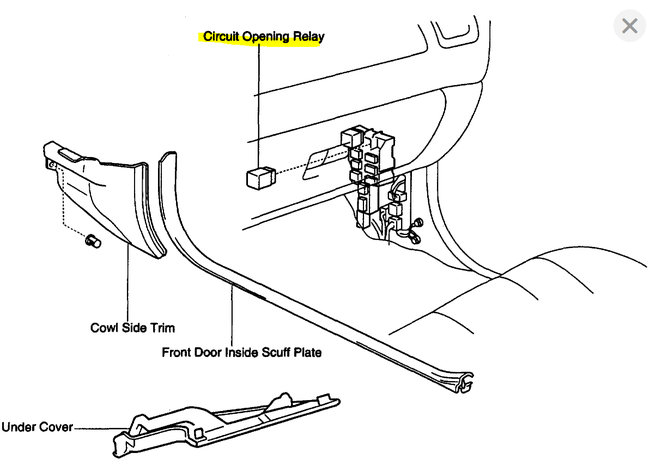 Circuit Opening Relay

Cowl Side Trim

Front Door Inside Scuff Plate

Under Cover