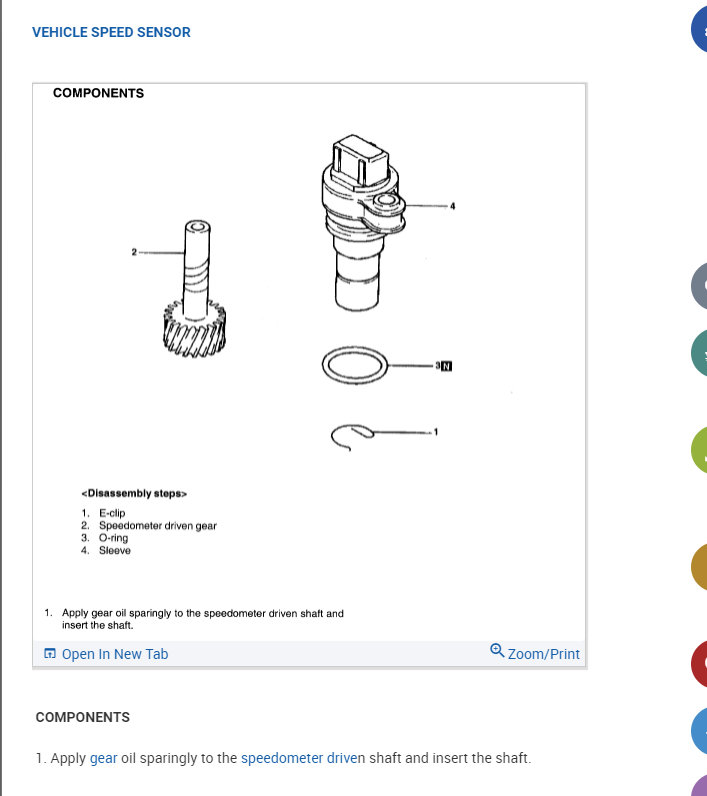 VEHICLE SPEED SENSOR

COMPONENTS

2

4

3 N

1

<Disassembly steps>

1. E-clip
2. Speedometer driven gear
3. O-ring
4. Sleeve

1. Apply gear oil sparingly to the speedometer driven shaft and insert the shaft.

Open In New Tab

Zoom/Print

COMPONENTS

1. Apply gear oil sparingly to the speedometer driven shaft and insert the shaft.