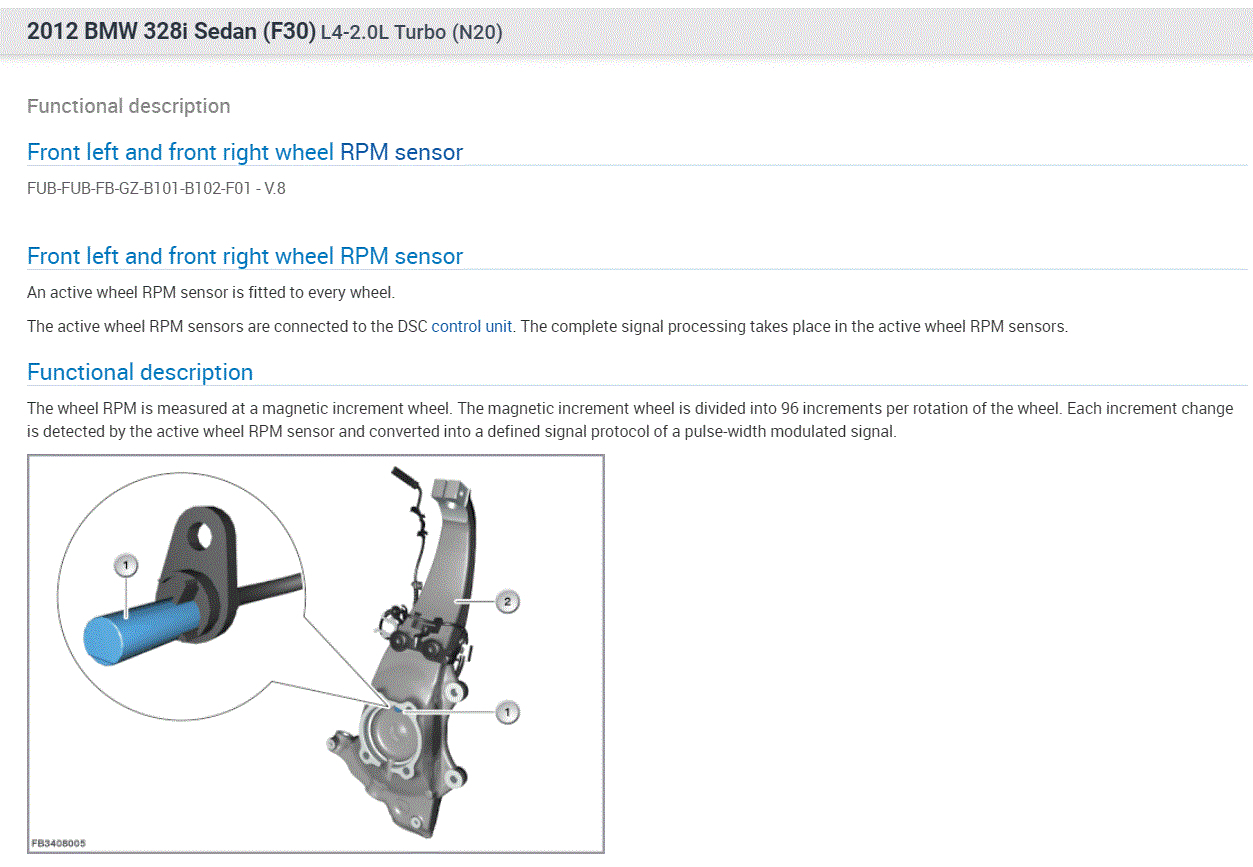 2012 BMW 328i Sedan (F30) L4-2.0L Turbo (N20)

Functional description

Front left and front right wheel RPM sensor

FUB-FUB-FB-GZ-B101-B102-F01 - V.8

Front left and front right wheel RPM sensor

An active wheel RPM sensor is fitted to every wheel.

The active wheel RPM sensors are connected to the DSC control unit. The complete signal processing takes place in the active wheel RPM sensors.

Functional description

The wheel RPM is measured at a magnetic increment wheel. The magnetic increment wheel is divided into 96 increments per rotation of the wheel. Each increment change is detected by the active wheel RPM sensor and converted into a defined signal protocol of a pulse-width modulated signal.

1

2

1

FB3408005