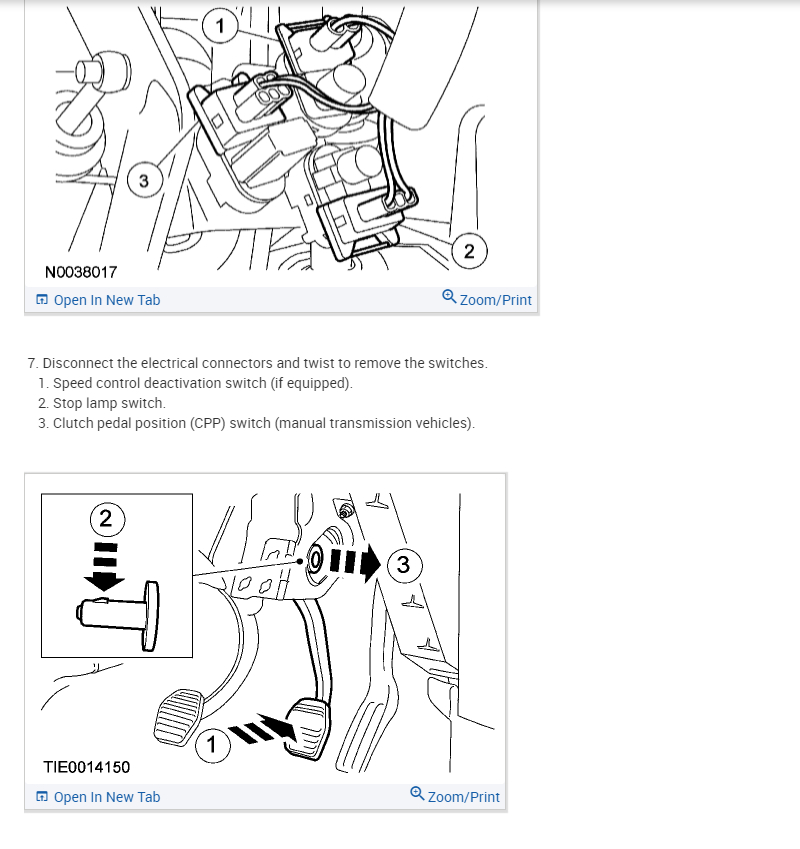 1
3
2
N0038017
Open In New Tab
Zoom/Print

7. Disconnect the electrical connectors and twist to remove the switches.
1. Speed control deactivation switch (if equipped).
2. Stop lamp switch.
3. Clutch pedal position (CPP) switch (manual transmission vehicles).

2
3
1
TIE0014150
Open In New Tab
Zoom/Print