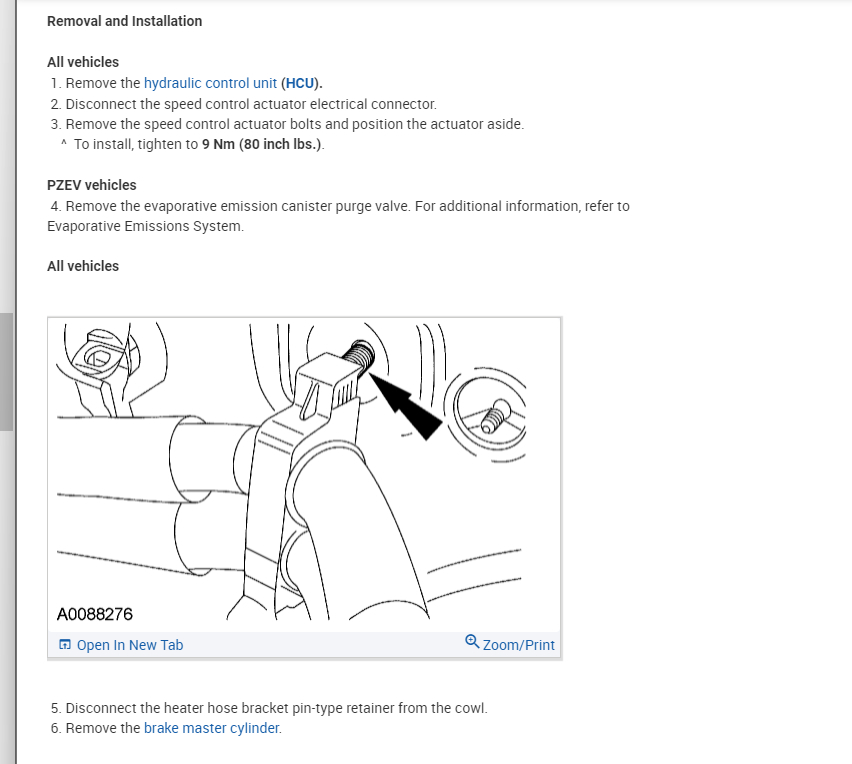 Removal and Installation

All vehicles
1. Remove the hydraulic control unit (HCU).
2. Disconnect the speed control actuator electrical connector.
3. Remove the speed control actuator bolts and position the actuator aside.
^ To install, tighten to 9 Nm (80 inch lbs.).

PZEV vehicles
4. Remove the evaporative emission canister purge valve. For additional information, refer to Evaporative Emissions System.

All vehicles

A0088276

Open In New Tab

Zoom/Print

5. Disconnect the heater hose bracket pin-type retainer from the cowl.
6. Remove the brake master cylinder.