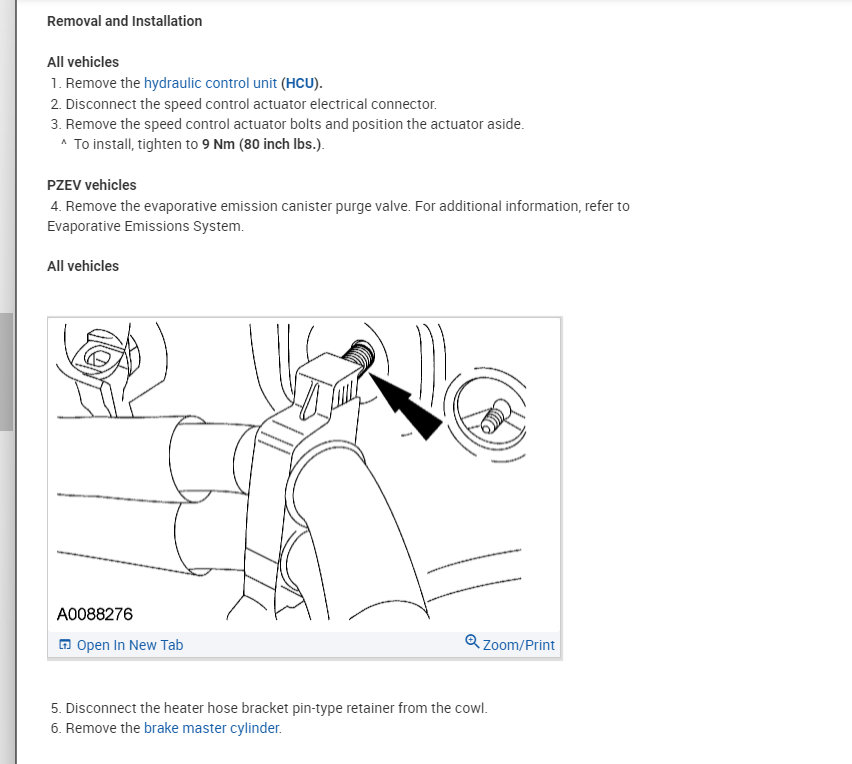 Removal and Installation

All vehicles
1. Remove the hydraulic control unit (HCU).
2. Disconnect the speed control actuator electrical connector.
3. Remove the speed control actuator bolts and position the actuator aside.
^ To install, tighten to 9 Nm (80 inch lbs.).

PZEV vehicles
4. Remove the evaporative emission canister purge valve. For additional information, refer to Evaporative Emissions System.

All vehicles

A0088276

Open In New Tab

Zoom/Print

5. Disconnect the heater hose bracket pin-type retainer from the cowl.
6. Remove the brake master cylinder.