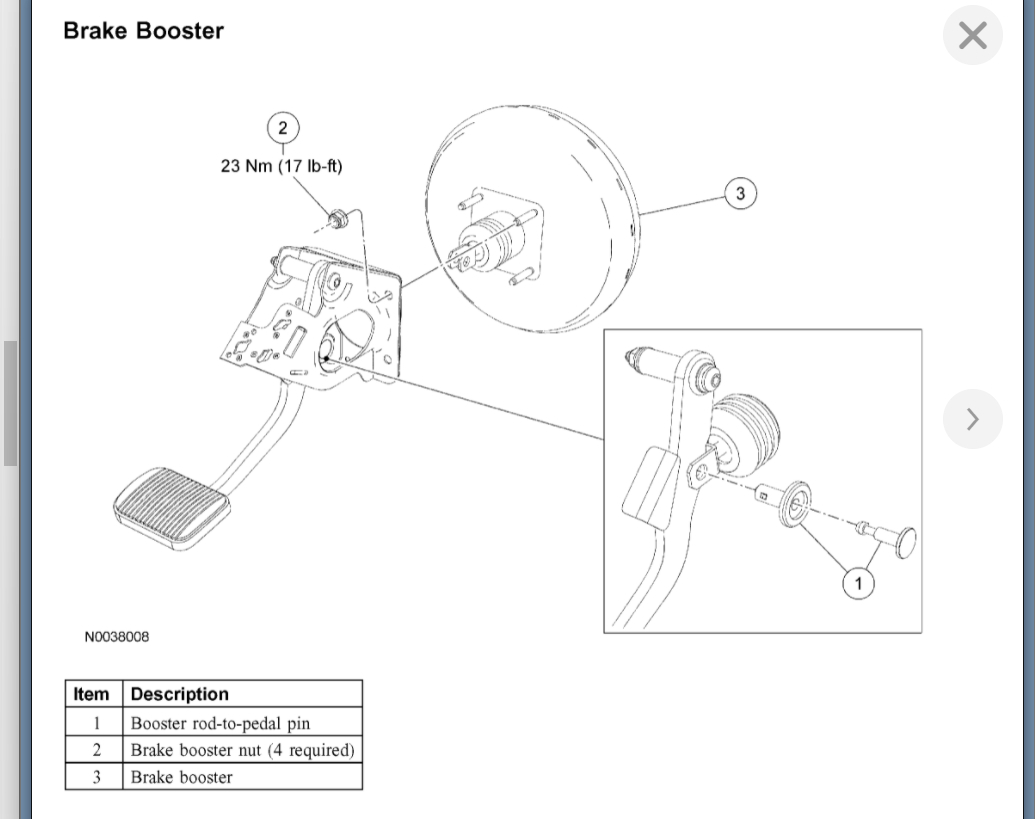 Brake Booster

2
23 Nm (17 lb-ft)

3

1

N0038008

| Item | Description |
|---|---|
| 1 | Booster rod-to-pedal pin |
| 2 | Brake booster nut (4 required) |
| 3 | Brake booster |