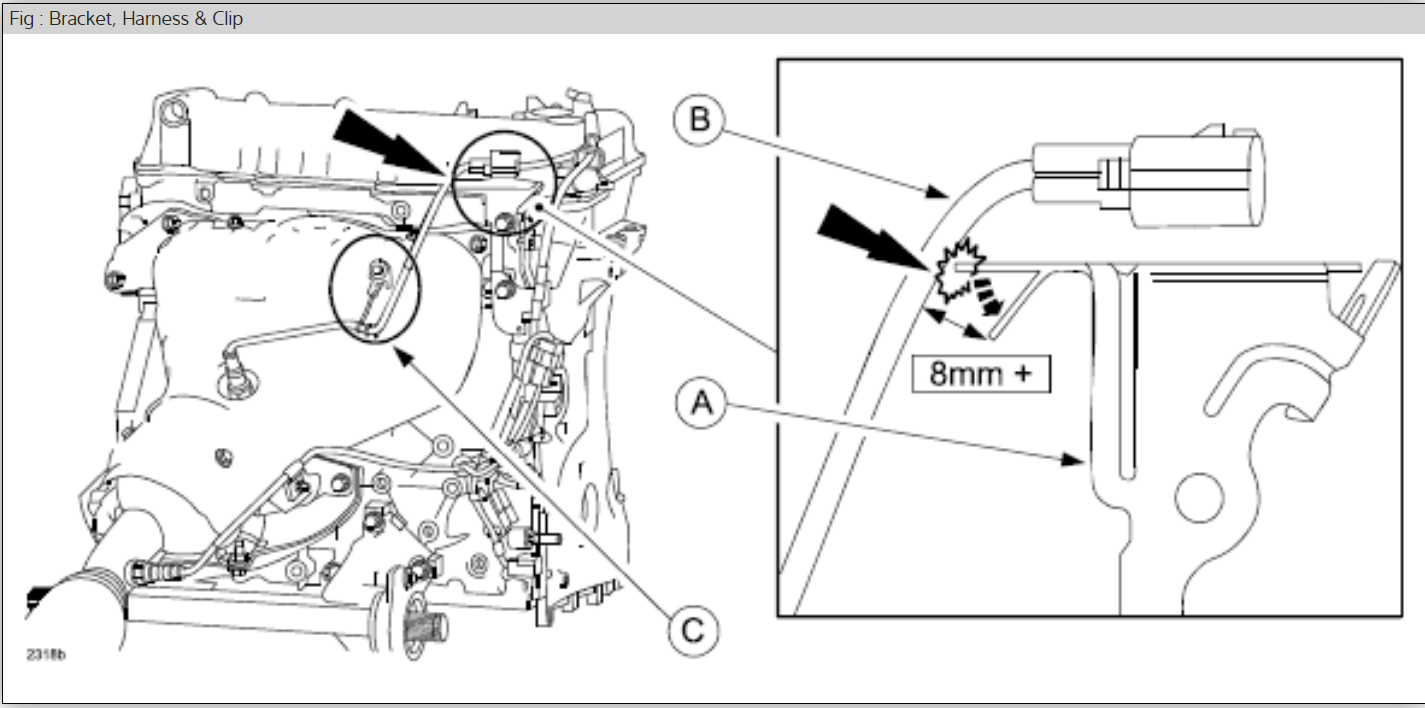 Fig : Bracket, Harness & Clip

B

8mm +

A

C

2318b