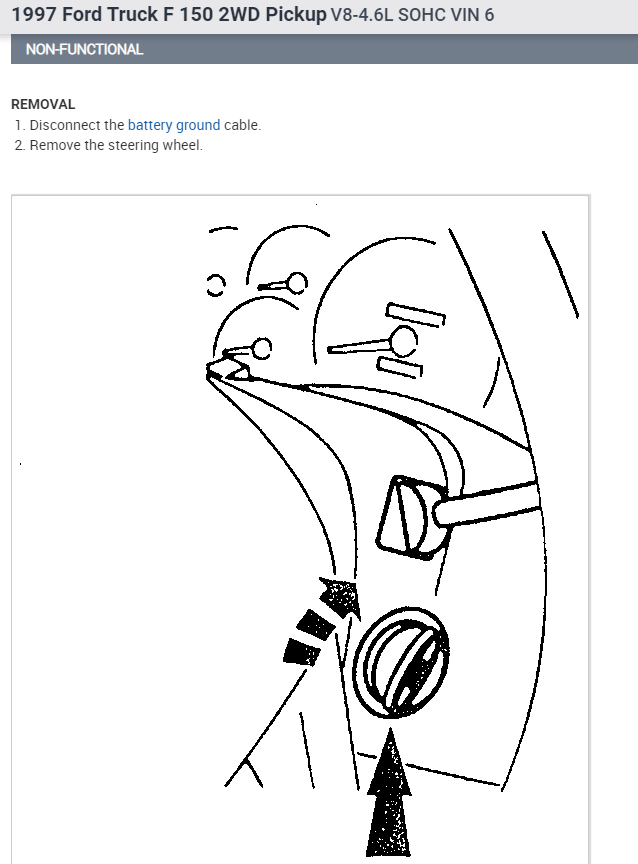 1997 Ford Truck F 150 2WD Pickup V8-4.6L SOHC VIN 6

NON-FUNCTIONAL

REMOVAL

1. Disconnect the battery ground cable.
2. Remove the steering wheel.