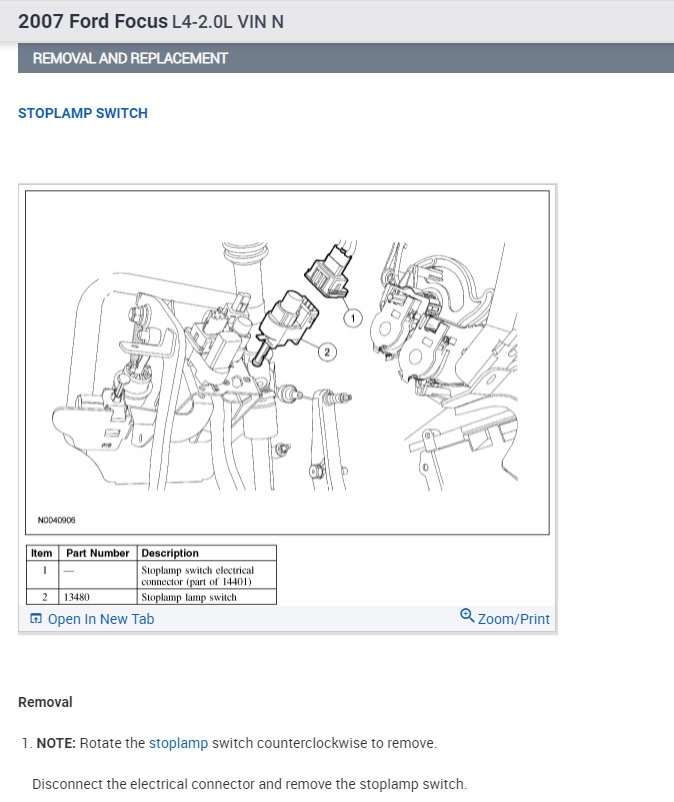 2007 Ford Focus L4-2.0L VIN N

REMOVAL AND REPLACEMENT

STOPLAMP SWITCH

1

2

N0040906

| Item | Part Number | Description |
|---|---|---|
| 1 | — | Stoplamp switch electrical connector (part of 14401) |
| 2 | 13480 | Stoplamp lamp switch |

Open In New Tab

Zoom/Print

Removal

1. NOTE: Rotate the stoplamp switch counterclockwise to remove.

Disconnect the electrical connector and remove the stoplamp switch.