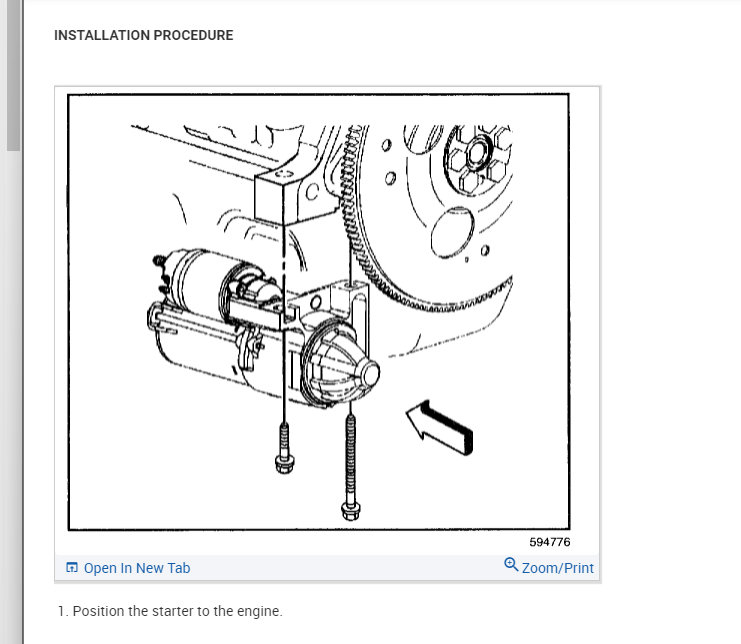 INSTALLATION PROCEDURE

594776

Open In New Tab

Zoom/Print

1. Position the starter to the engine.