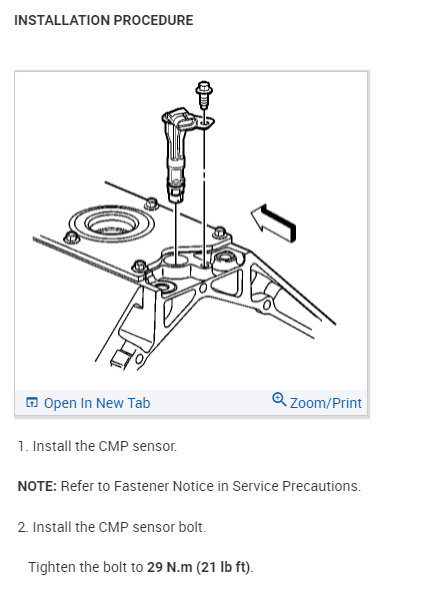 INSTALLATION PROCEDURE

Open In New Tab

Zoom/Print

1. Install the CMP sensor.

NOTE: Refer to Fastener Notice in Service Precautions.

2. Install the CMP sensor bolt.

Tighten the bolt to 29 N.m (21 lb ft).