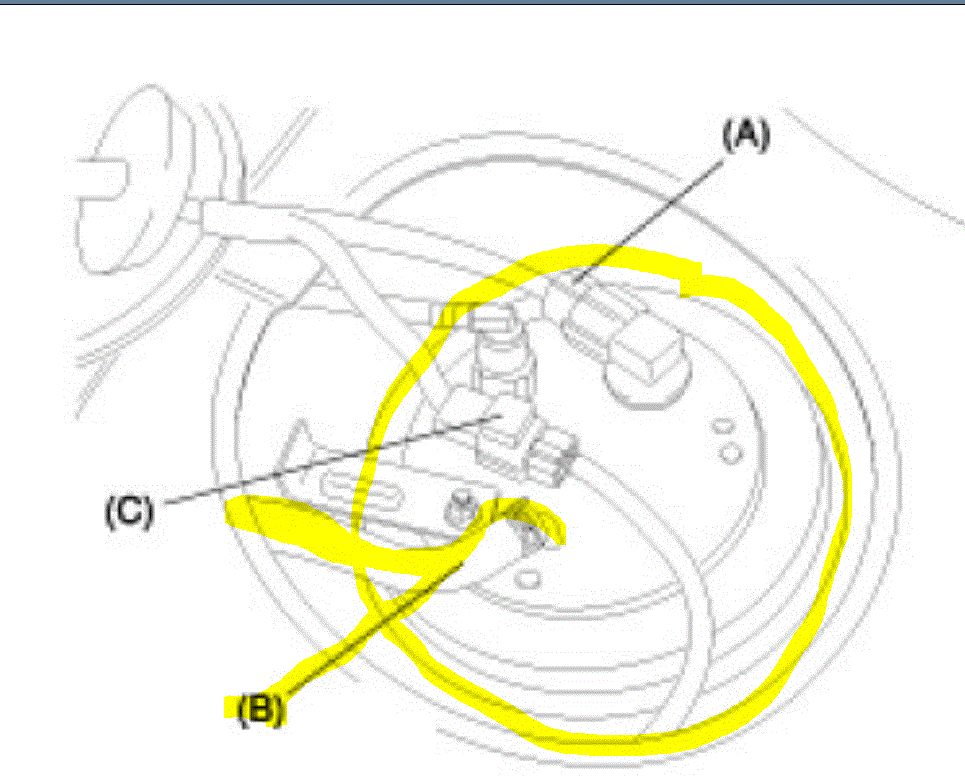 (A)

(C)

(B)