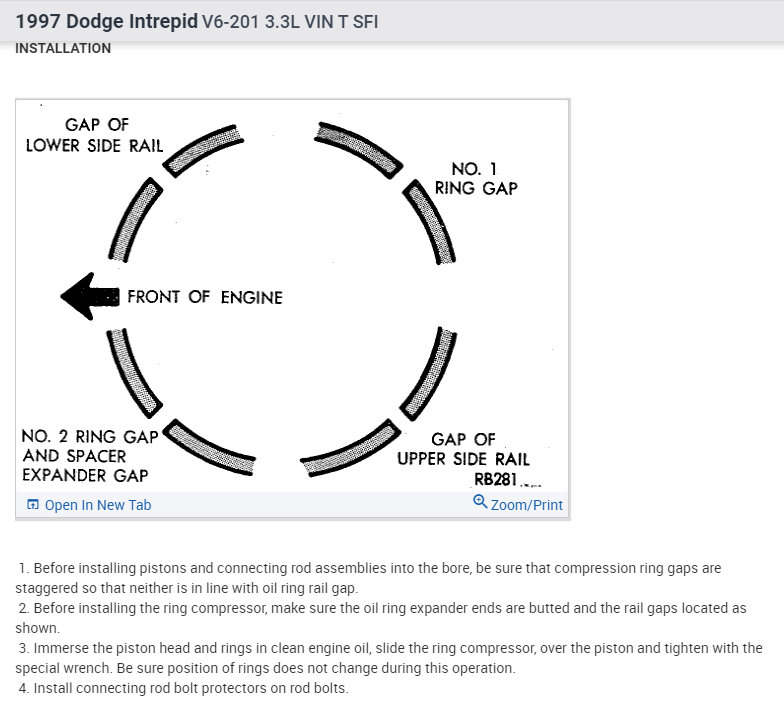 1997 Dodge Intrepid V6-201 3.3L VIN T SFI
INSTALLATION

GAP OF LOWER SIDE RAIL

NO. 1 RING GAP

FRONT OF ENGINE

NO. 2 RING GAP AND SPACER EXPANDER GAP

GAP OF UPPER SIDE RAIL

RB281

Open In New Tab

Zoom/Print

1. Before installing pistons and connecting rod assemblies into the bore, be sure that compression ring gaps are staggered so that neither is in line with oil ring rail gap.
2. Before installing the ring compressor, make sure the oil ring expander ends are butted and the rail gaps located as shown.
3. Immerse the piston head and rings in clean engine oil, slide the ring compressor, over the piston and tighten with the special wrench. Be sure position of rings does not change during this operation.
4. Install connecting rod bolt protectors on rod bolts.