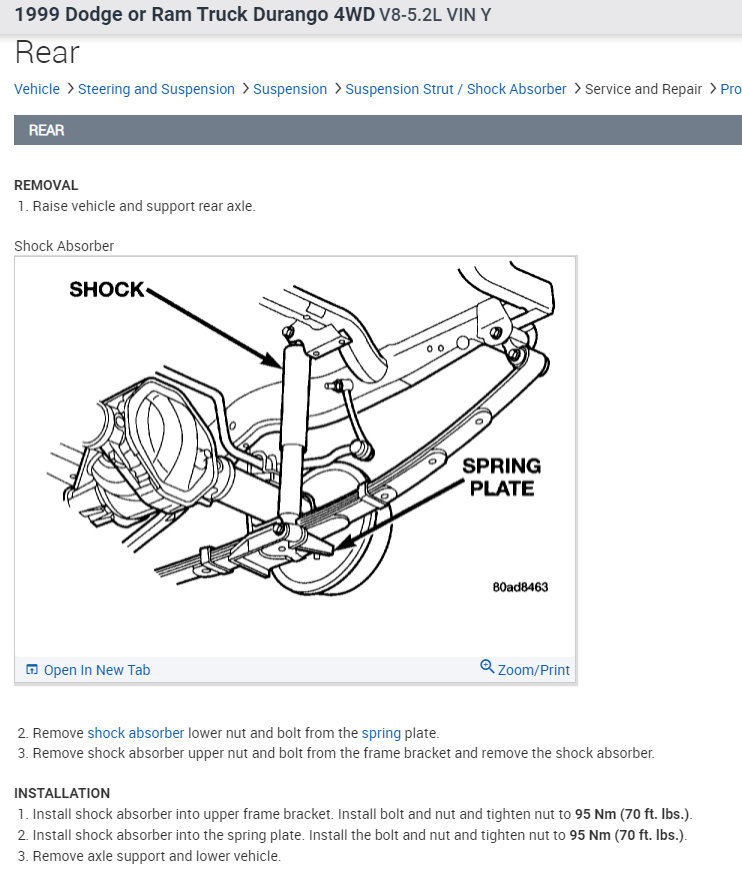 1999 Dodge or Ram Truck Durango 4WD V8-5.2L VIN Y

Rear

Vehicle > Steering and Suspension > Suspension > Suspension Strut / Shock Absorber > Service and Repair > Pro

REAR

REMOVAL
1. Raise vehicle and support rear axle.

Shock Absorber

SHOCK

SPRING PLATE

80ad8463

Open In New Tab

Zoom/Print

2. Remove shock absorber lower nut and bolt from the spring plate.
3. Remove shock absorber upper nut and bolt from the frame bracket and remove the shock absorber.

INSTALLATION
1. Install shock absorber into upper frame bracket. Install bolt and nut and tighten nut to 95 Nm (70 ft. lbs.).
2. Install shock absorber into the spring plate. Install the bolt and nut and tighten nut to 95 Nm (70 ft. lbs.).
3. Remove axle support and lower vehicle.