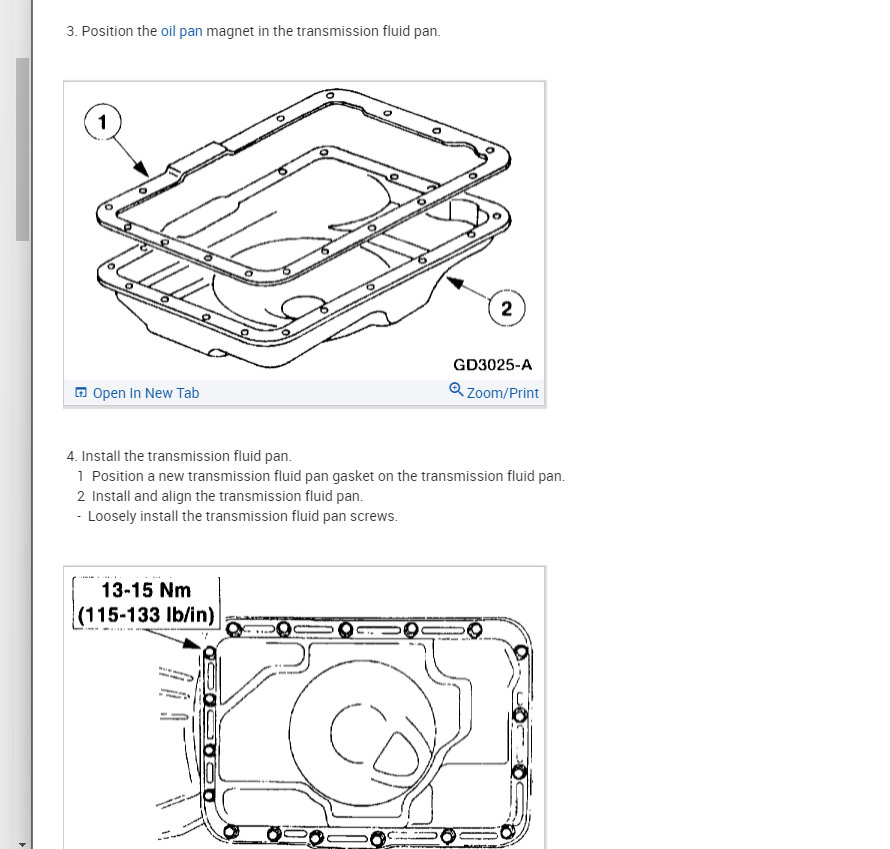 3. Position the oil pan magnet in the transmission fluid pan.

1

2

GD3025-A

Open In New Tab

Zoom/Print

4. Install the transmission fluid pan.
1 Position a new transmission fluid pan gasket on the transmission fluid pan.
2 Install and align the transmission fluid pan.
- Loosely install the transmission fluid pan screws.

13-15 Nm
(115-133 lb/in)