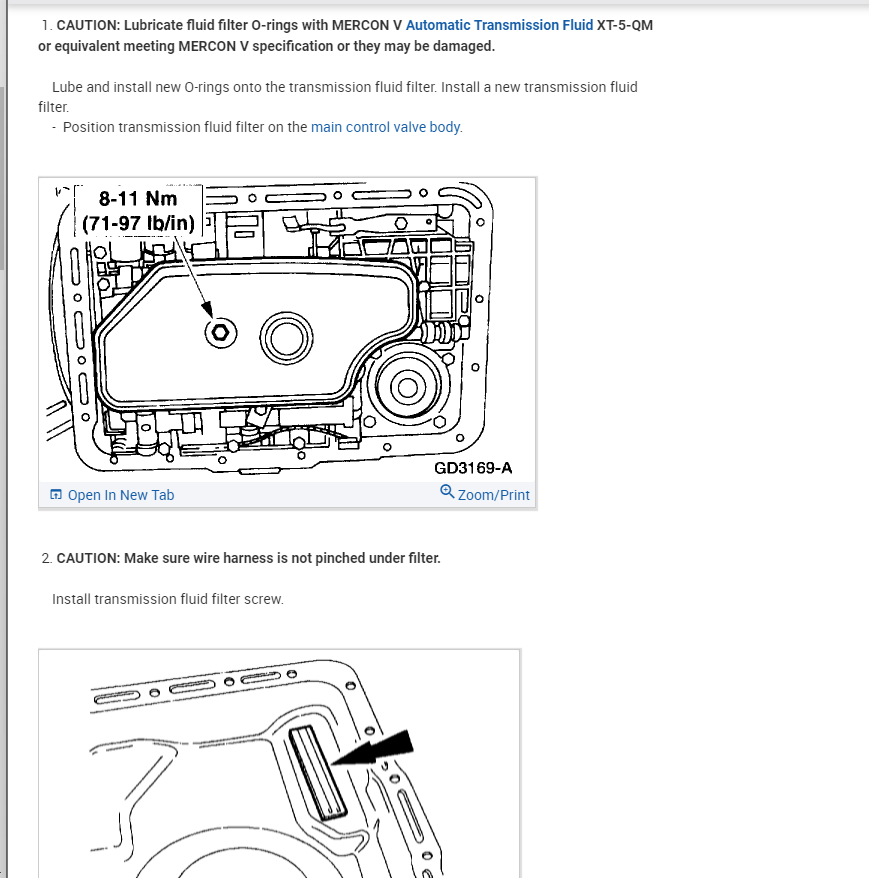 1. CAUTION: Lubricate fluid filter O-rings with MERCON V Automatic Transmission Fluid XT-5-QM or equivalent meeting MERCON V specification or they may be damaged.

Lube and install new O-rings onto the transmission fluid filter. Install a new transmission fluid filter.
- Position transmission fluid filter on the main control valve body.

8-11 Nm
(71-97 lb/in)

GD3169-A

Open In New Tab
Zoom/Print

2. CAUTION: Make sure wire harness is not pinched under filter.

Install transmission fluid filter screw.