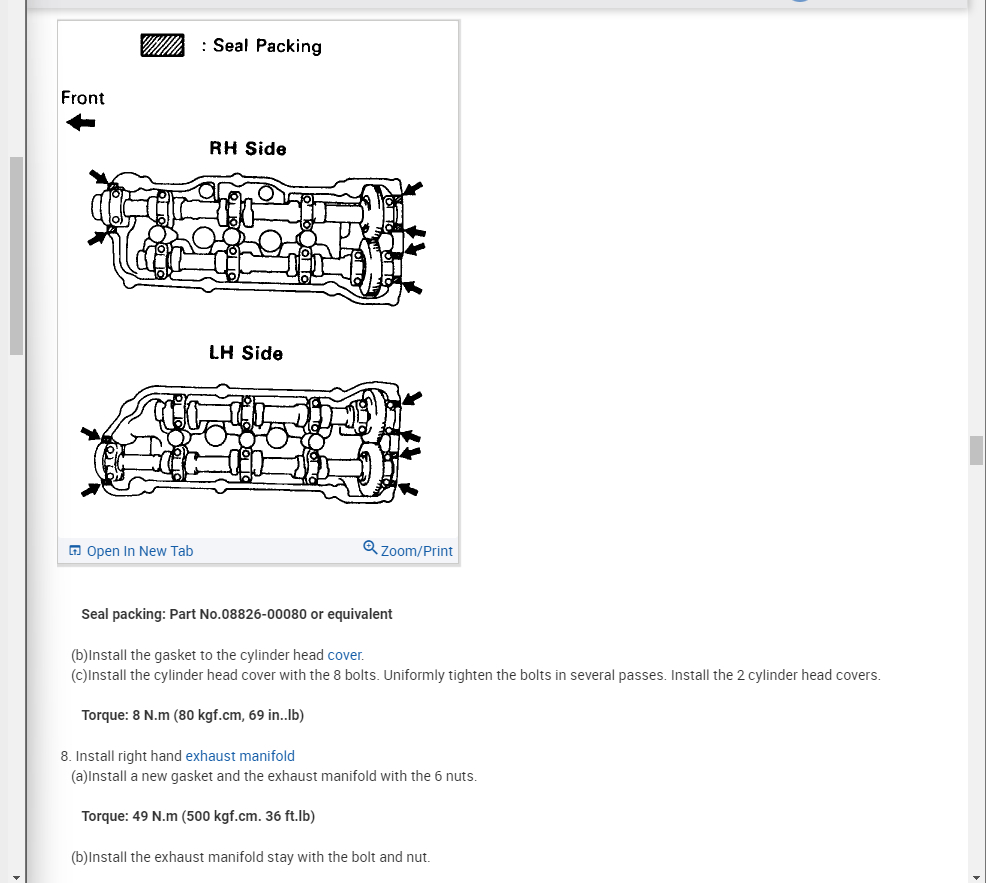 : Seal Packing

Front

RH Side

LH Side

Open In New Tab

Zoom/Print

Seal packing: Part No.08826-00080 or equivalent

(b)Install the gasket to the cylinder head cover.
(c)Install the cylinder head cover with the 8 bolts. Uniformly tighten the bolts in several passes. Install the 2 cylinder head covers.

Torque: 8 N.m (80 kgf.cm, 69 in..lb)

8. Install right hand exhaust manifold
(a)Install a new gasket and the exhaust manifold with the 6 nuts.

Torque: 49 N.m (500 kgf.cm. 36 ft.lb)

(b)Install the exhaust manifold stay with the bolt and nut.