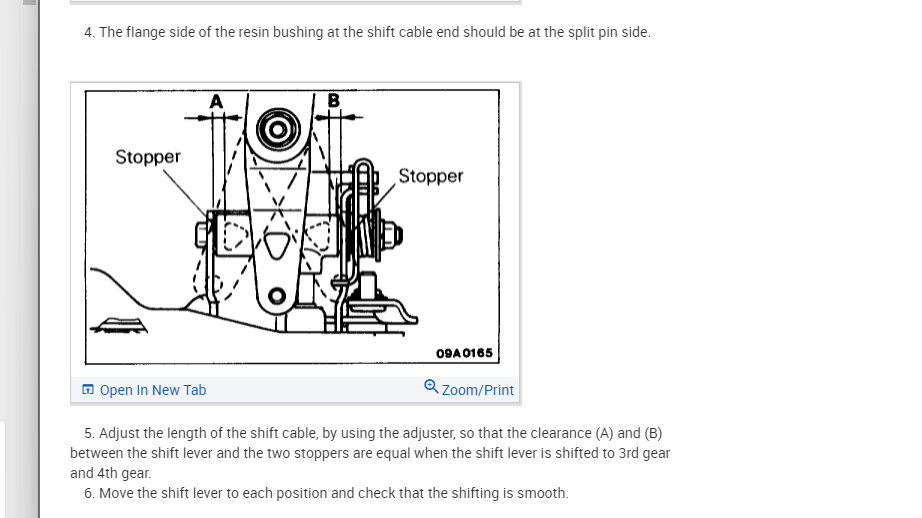 4. The flange side of the resin bushing at the shift cable end should be at the split pin side.

A
B
Stopper
Stopper
09A0165

Open In New Tab
Zoom/Print

5. Adjust the length of the shift cable, by using the adjuster, so that the clearance (A) and (B) between the shift lever and the two stoppers are equal when the shift lever is shifted to 3rd gear and 4th gear.
6. Move the shift lever to each position and check that the shifting is smooth.