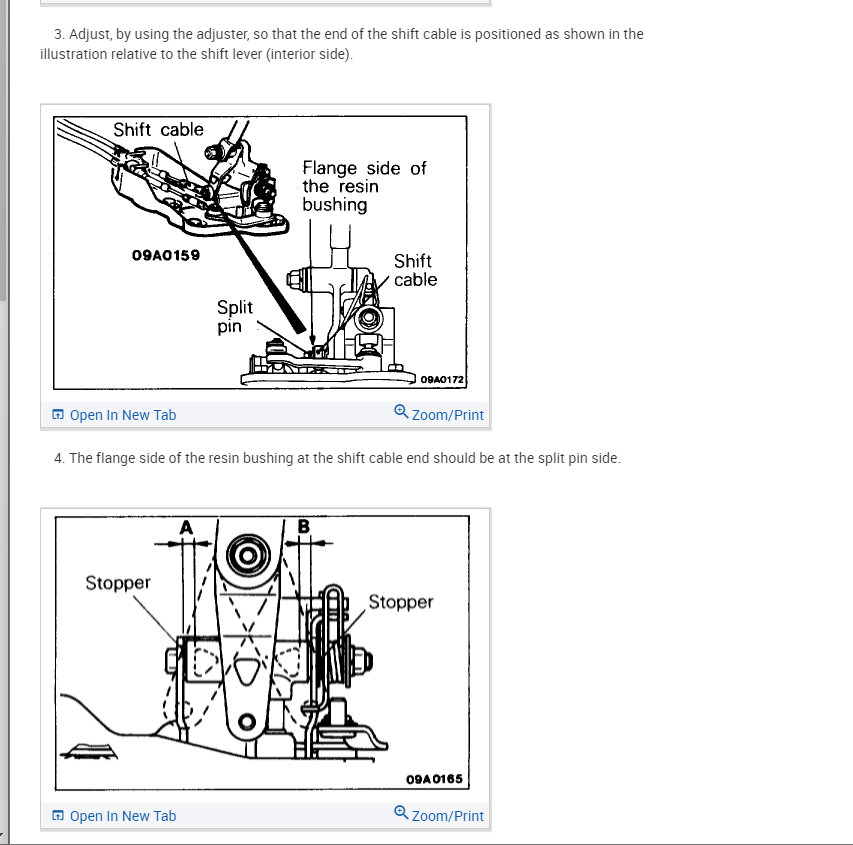 3. Adjust, by using the adjuster, so that the end of the shift cable is positioned as shown in the illustration relative to the shift lever (interior side).

Shift cable
Flange side of the resin bushing
09A0159
Shift cable
Split pin
09A0172

Open In New Tab
Zoom/Print

4. The flange side of the resin bushing at the shift cable end should be at the split pin side.

A
B
Stopper
Stopper
09A0165

Open In New Tab
Zoom/Print