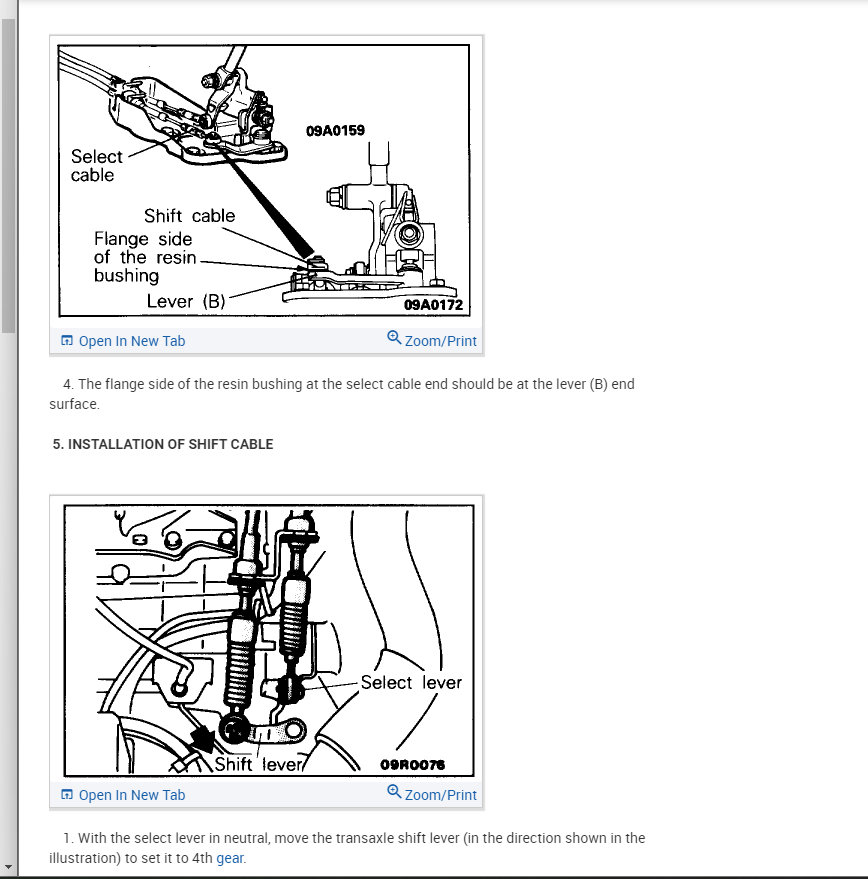 Select cable

09A0159

Shift cable

Flange side of the resin bushing

Lever (B)

09A0172

Open In New Tab

Zoom/Print

4. The flange side of the resin bushing at the select cable end should be at the lever (B) end surface.

5. INSTALLATION OF SHIFT CABLE

Select lever

Shift lever

09R0076

Open In New Tab

Zoom/Print

1. With the select lever in neutral, move the transaxle shift lever (in the direction shown in the illustration) to set it to 4th gear.