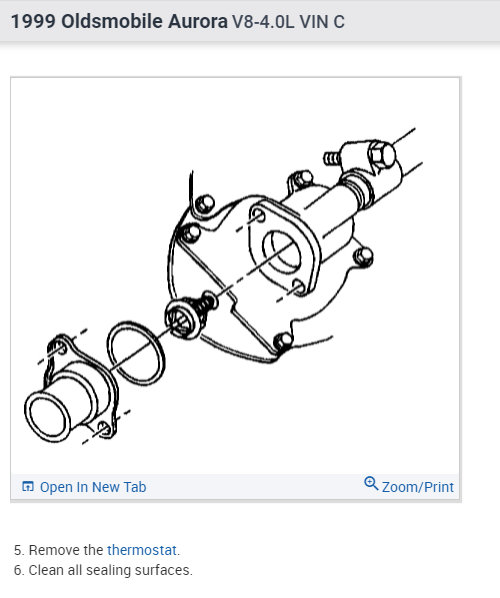 1999 Oldsmobile Aurora V8-4.0L VIN C

Open In New Tab

Zoom/Print

5. Remove the thermostat.
6. Clean all sealing surfaces.