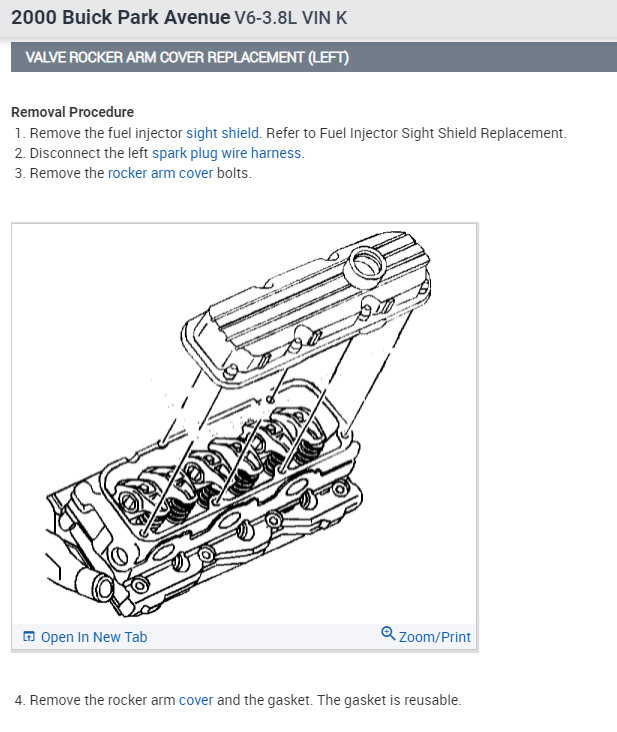 2000 Buick Park Avenue V6-3.8L VIN K

VALVE ROCKER ARM COVER REPLACEMENT (LEFT)

Removal Procedure

1. Remove the fuel injector sight shield. Refer to Fuel Injector Sight Shield Replacement.
2. Disconnect the left spark plug wire harness.
3. Remove the rocker arm cover bolts.

Open In New Tab

Zoom/Print

4. Remove the rocker arm cover and the gasket. The gasket is reusable.