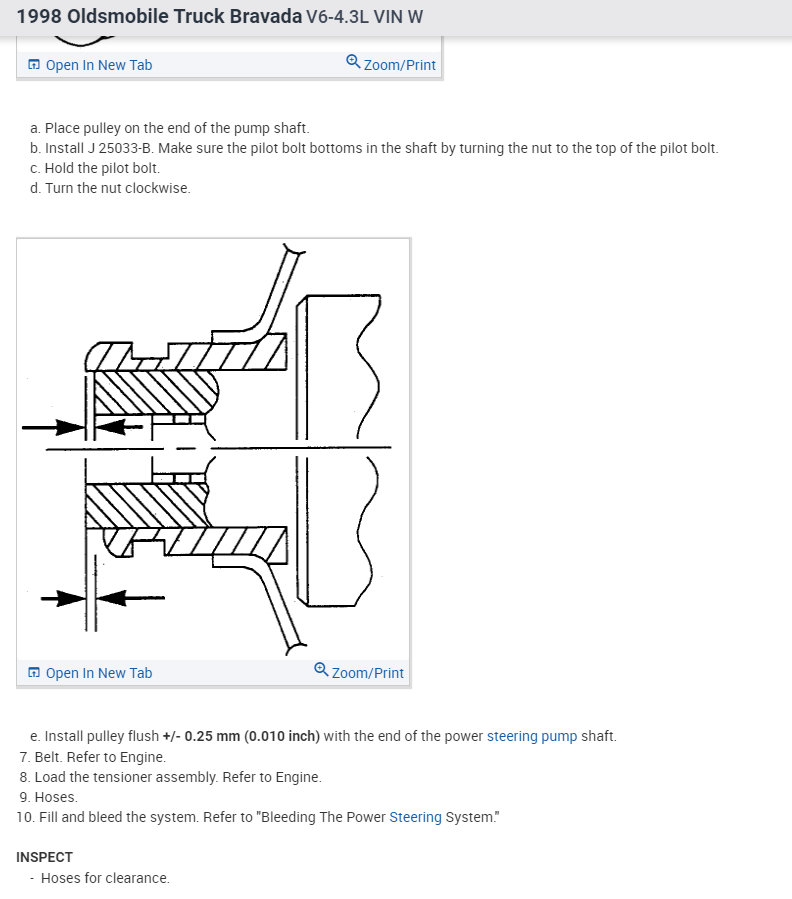 1998 Oldsmobile Truck Bravada V6-4.3L VIN W

Open In New Tab Zoom/Print

a. Place pulley on the end of the pump shaft.
b. Install J 25033-B. Make sure the pilot bolt bottoms in the shaft by turning the nut to the top of the pilot bolt.
c. Hold the pilot bolt.
d. Turn the nut clockwise.

Open In New Tab Zoom/Print

e. Install pulley flush +/- 0.25 mm (0.010 inch) with the end of the power steering pump shaft.
7. Belt. Refer to Engine.
8. Load the tensioner assembly. Refer to Engine.
9. Hoses.
10. Fill and bleed the system. Refer to "Bleeding The Power Steering System."

INSPECT
- Hoses for clearance.