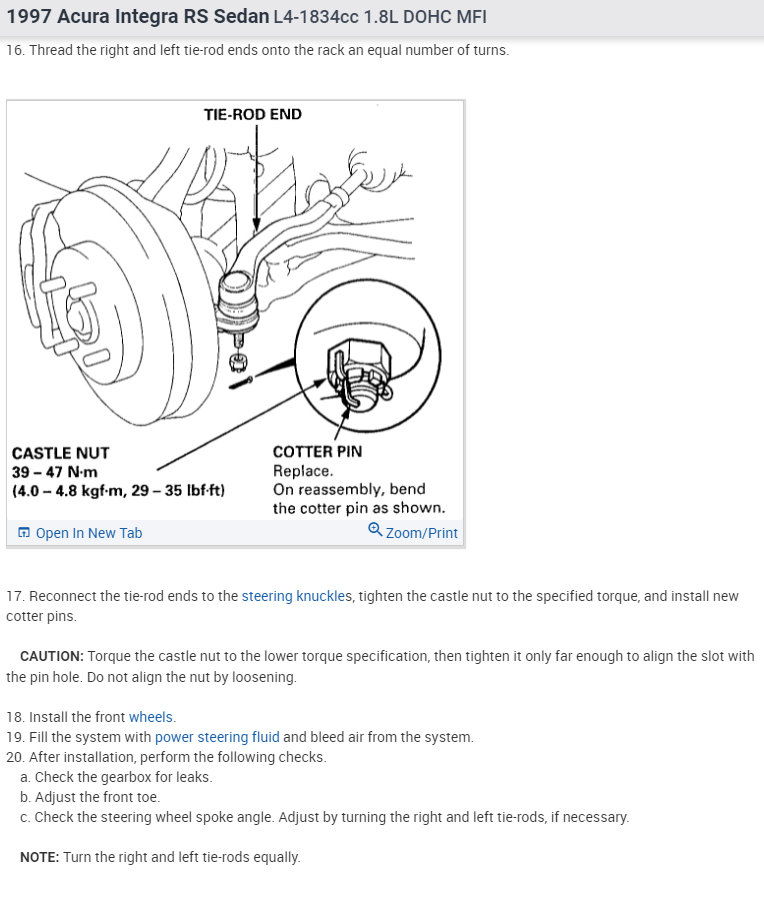 1997 Acura Integra RS Sedan L4-1834cc 1.8L DOHC MFI

16. Thread the right and left tie-rod ends onto the rack an equal number of turns.

TIE-ROD END

CASTLE NUT
39 – 47 N·m
(4.0 – 4.8 kgf·m, 29 – 35 lbf·ft)

COTTER PIN
Replace.
On reassembly, bend the cotter pin as shown.

Open In New Tab
Zoom/Print

17. Reconnect the tie-rod ends to the steering knuckles, tighten the castle nut to the specified torque, and install new cotter pins.

CAUTION: Torque the castle nut to the lower torque specification, then tighten it only far enough to align the slot with the pin hole. Do not align the nut by loosening.

18. Install the front wheels.
19. Fill the system with power steering fluid and bleed air from the system.
20. After installation, perform the following checks.
a. Check the gearbox for leaks.
b. Adjust the front toe.
c. Check the steering wheel spoke angle. Adjust by turning the right and left tie-rods, if necessary.

NOTE: Turn the right and left tie-rods equally.