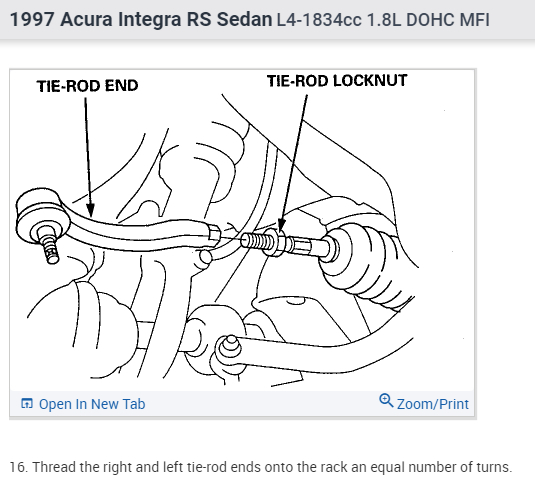 1997 Acura Integra RS Sedan L4-1834cc 1.8L DOHC MFI

TIE-ROD END

TIE-ROD LOCKNUT

Open In New Tab

Zoom/Print

16. Thread the right and left tie-rod ends onto the rack an equal number of turns.