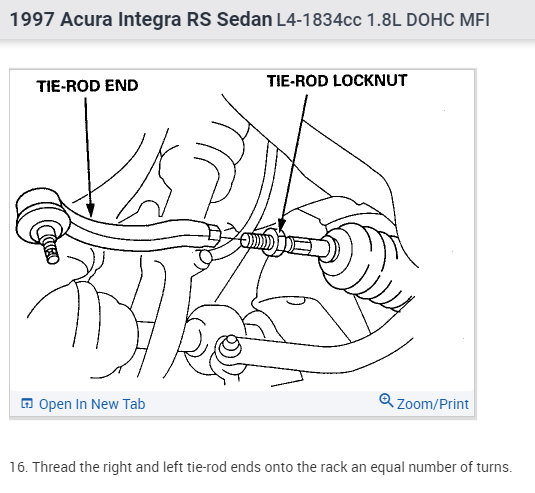 1997 Acura Integra RS Sedan L4-1834cc 1.8L DOHC MFI

TIE-ROD END

TIE-ROD LOCKNUT

Open In New Tab

Zoom/Print

16. Thread the right and left tie-rod ends onto the rack an equal number of turns.