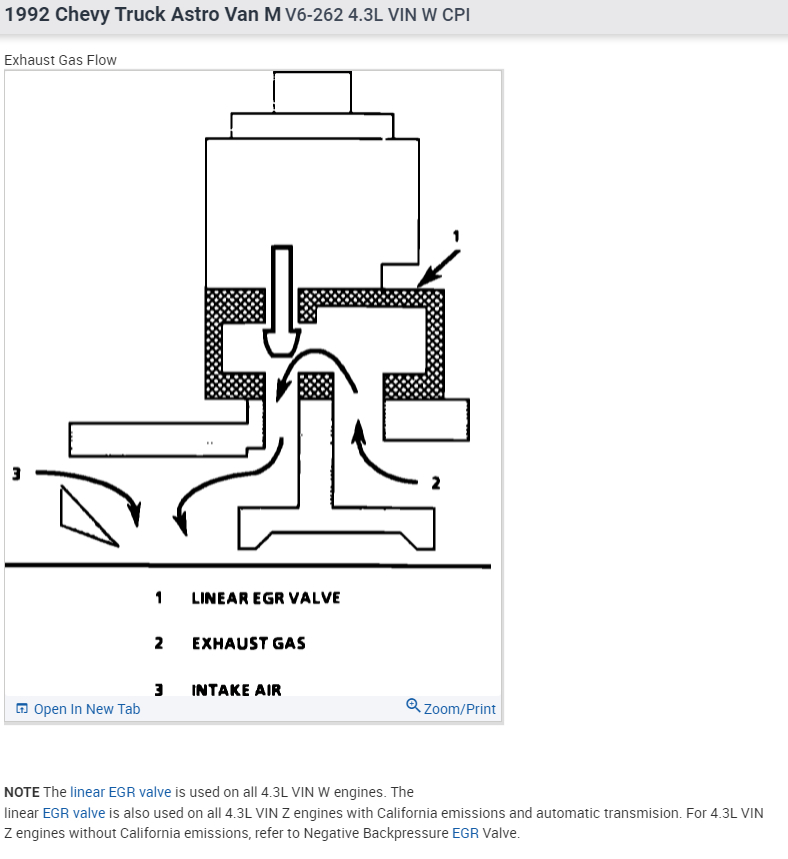 1992 Chevy Truck Astro Van M V6-262 4.3L VIN W CPI

Exhaust Gas Flow

1

3

2

1 LINEAR EGR VALVE

2 EXHAUST GAS

3 INTAKE AIR

Open In New Tab

Zoom/Print

NOTE The linear EGR valve is used on all 4.3L VIN W engines. The linear EGR valve is also used on all 4.3L VIN Z engines with California emissions and automatic transmision. For 4.3L VIN Z engines without California emissions, refer to Negative Backpressure EGR Valve.