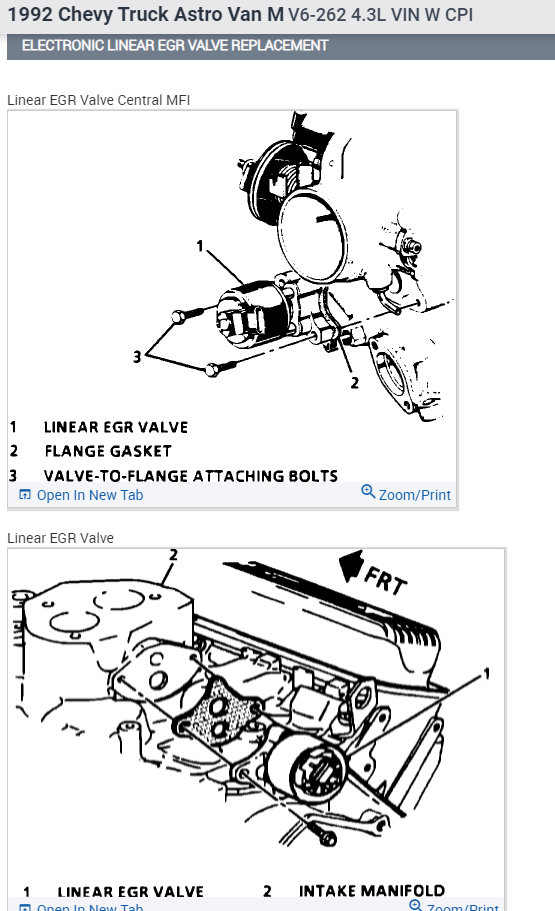 1992 Chevy Truck Astro Van M V6-262 4.3L VIN W CPI

ELECTRONIC LINEAR EGR VALVE REPLACEMENT

Linear EGR Valve Central MFI

1

3

2

1 LINEAR EGR VALVE
2 FLANGE GASKET
3 VALVE-TO-FLANGE ATTACHING BOLTS

Open In New Tab Zoom/Print

Linear EGR Valve

2

FRT

1

1 LINEAR EGR VALVE 2 INTAKE MANIFOLD

Open In New Tab Zoom/Print