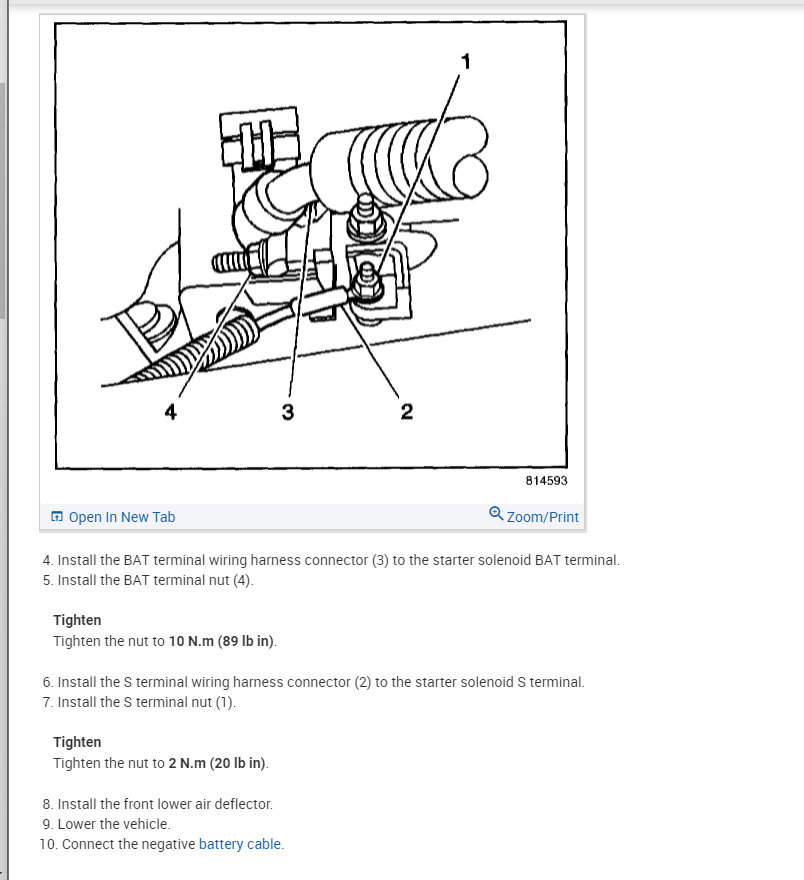 1

4 3 2

814593

Open In New Tab Zoom/Print

4. Install the BAT terminal wiring harness connector (3) to the starter solenoid BAT terminal.
5. Install the BAT terminal nut (4).

Tighten
Tighten the nut to 10 N.m (89 lb in).

6. Install the S terminal wiring harness connector (2) to the starter solenoid S terminal.
7. Install the S terminal nut (1).

Tighten
Tighten the nut to 2 N.m (20 lb in).

8. Install the front lower air deflector.
9. Lower the vehicle.
10. Connect the negative battery cable.