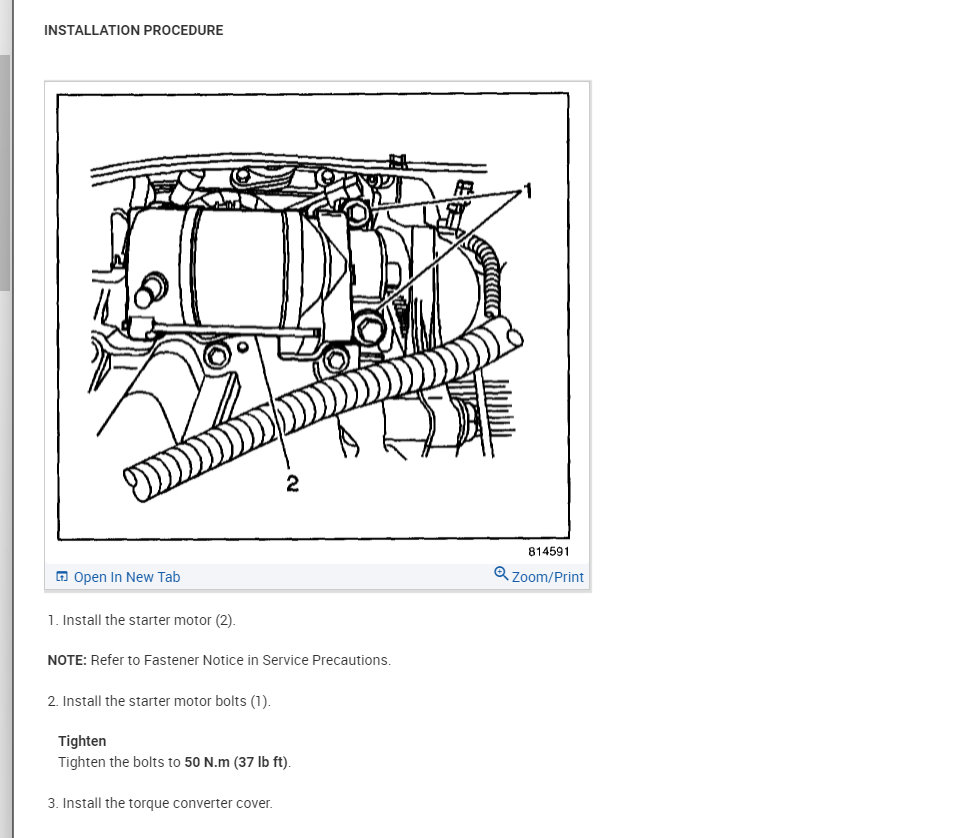 INSTALLATION PROCEDURE

1

2

814591

Open In New Tab

Zoom/Print

1. Install the starter motor (2).

NOTE: Refer to Fastener Notice in Service Precautions.

2. Install the starter motor bolts (1).

Tighten
Tighten the bolts to 50 N.m (37 lb ft).

3. Install the torque converter cover.