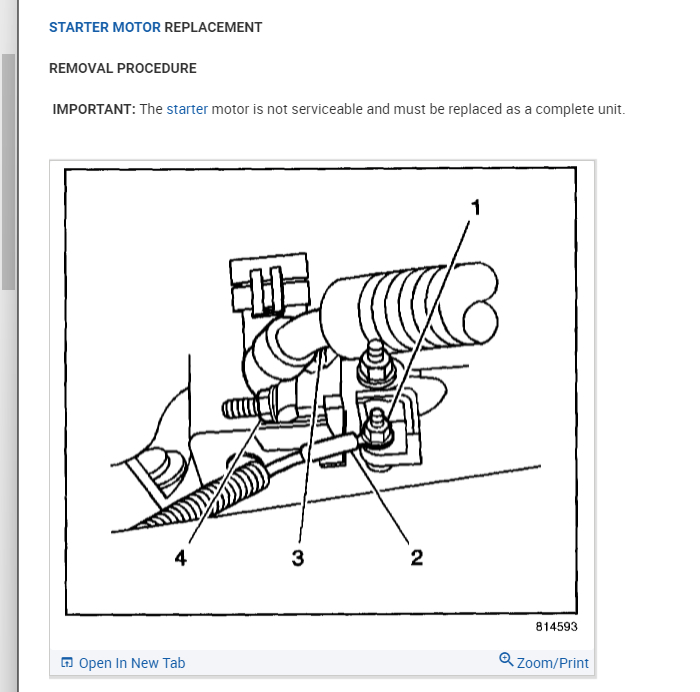 STARTER MOTOR REPLACEMENT

REMOVAL PROCEDURE

IMPORTANT: The starter motor is not serviceable and must be replaced as a complete unit.

1

4

3

2

814593

Open In New Tab

Zoom/Print