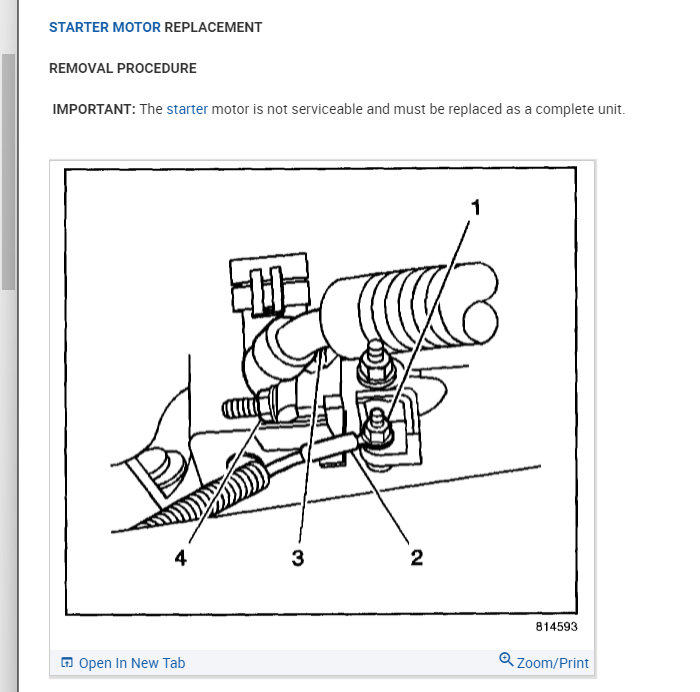 STARTER MOTOR REPLACEMENT

REMOVAL PROCEDURE

IMPORTANT: The starter motor is not serviceable and must be replaced as a complete unit.

1

4 3 2

814593

Open In New Tab

Zoom/Print