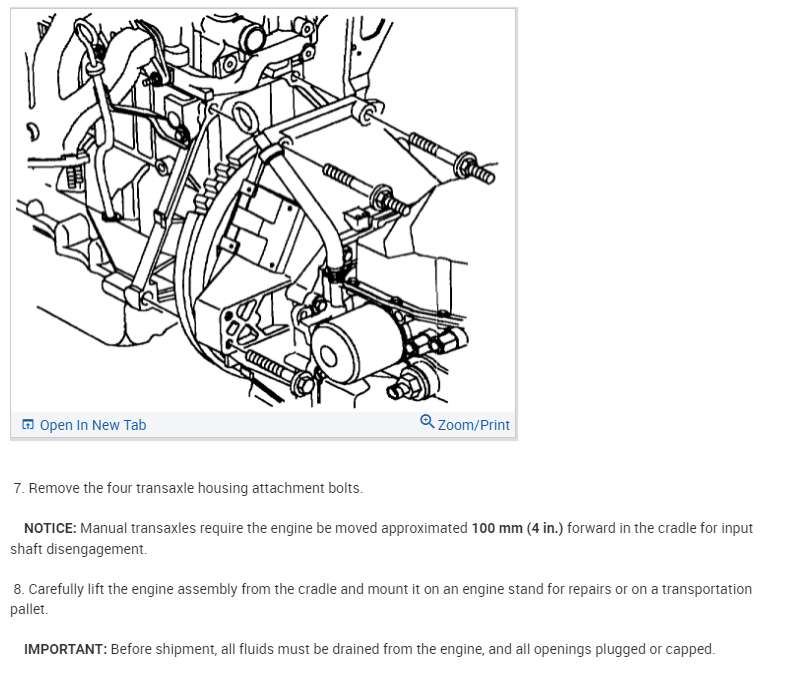 Open In New Tab

Zoom/Print

7. Remove the four transaxle housing attachment bolts.

NOTICE: Manual transaxles require the engine be moved approximated 100 mm (4 in.) forward in the cradle for input shaft disengagement.

8. Carefully lift the engine assembly from the cradle and mount it on an engine stand for repairs or on a transportation pallet.

IMPORTANT: Before shipment, all fluids must be drained from the engine, and all openings plugged or capped.