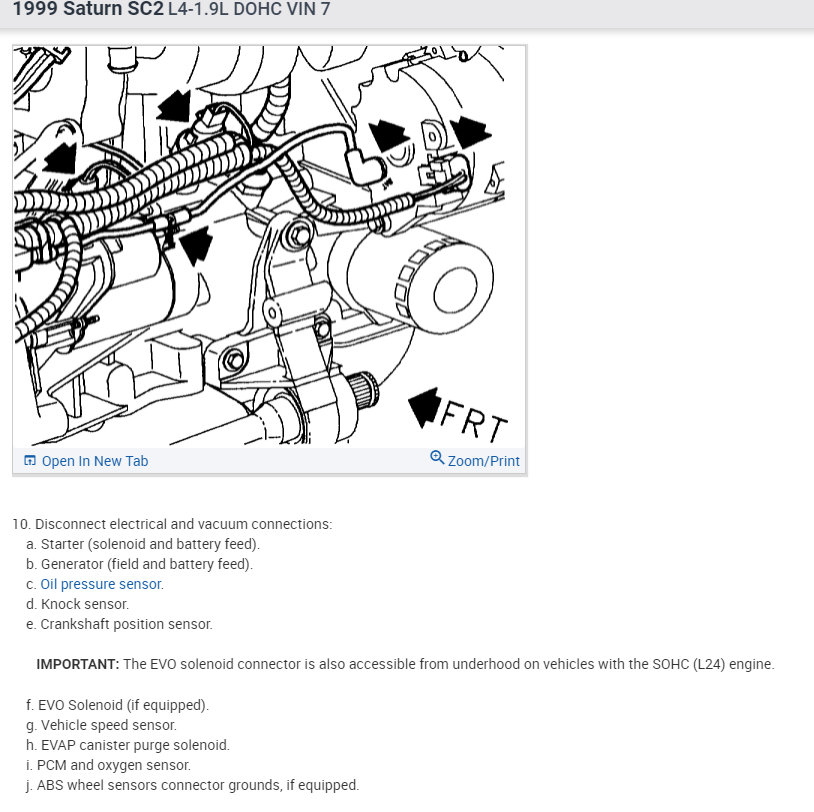 1999 Saturn SC2 L4-1.9L DOHC VIN 7

FRT

Open In New Tab

Zoom/Print

10. Disconnect electrical and vacuum connections:
a. Starter (solenoid and battery feed).
b. Generator (field and battery feed).
c. Oil pressure sensor.
d. Knock sensor.
e. Crankshaft position sensor.

IMPORTANT: The EVO solenoid connector is also accessible from underhood on vehicles with the SOHC (L24) engine.

f. EVO Solenoid (if equipped).
g. Vehicle speed sensor.
h. EVAP canister purge solenoid.
i. PCM and oxygen sensor.
j. ABS wheel sensors connector grounds, if equipped.