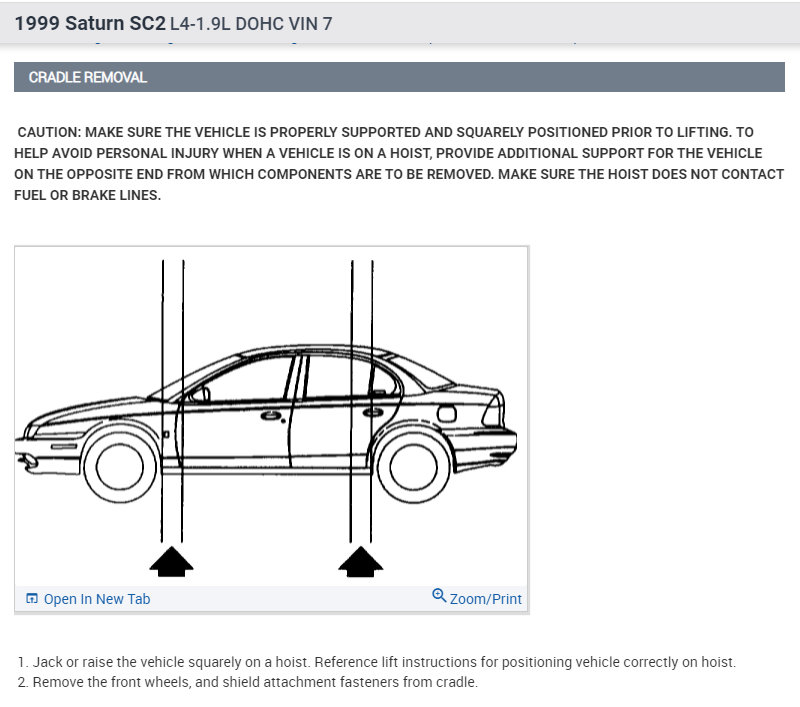 1999 Saturn SC2 L4-1.9L DOHC VIN 7

CRADLE REMOVAL

CAUTION: MAKE SURE THE VEHICLE IS PROPERLY SUPPORTED AND SQUARELY POSITIONED PRIOR TO LIFTING. TO HELP AVOID PERSONAL INJURY WHEN A VEHICLE IS ON A HOIST, PROVIDE ADDITIONAL SUPPORT FOR THE VEHICLE ON THE OPPOSITE END FROM WHICH COMPONENTS ARE TO BE REMOVED. MAKE SURE THE HOIST DOES NOT CONTACT FUEL OR BRAKE LINES.

Open In New Tab

Zoom/Print

1. Jack or raise the vehicle squarely on a hoist. Reference lift instructions for positioning vehicle correctly on hoist.
2. Remove the front wheels, and shield attachment fasteners from cradle.