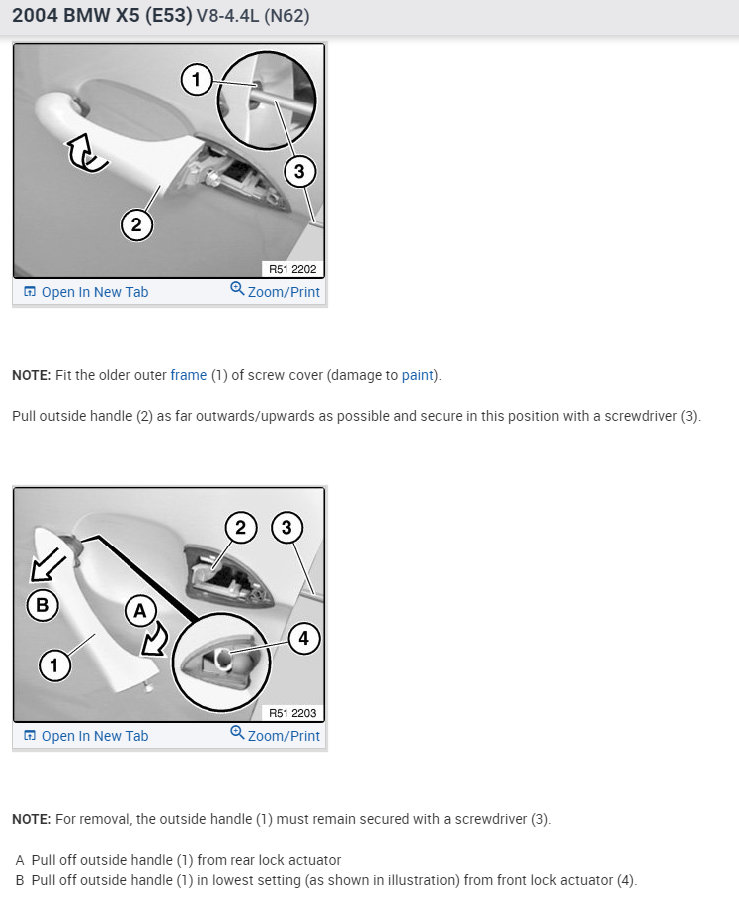 2004 BMW X5 (E53) V8-4.4L (N62)

1
3
2
R51 2202

Open In New Tab
Zoom/Print

NOTE: Fit the older outer frame (1) of screw cover (damage to paint).

Pull outside handle (2) as far outwards/upwards as possible and secure in this position with a screwdriver (3).

2
3
B
A
4
1
R51 2203

Open In New Tab
Zoom/Print

NOTE: For removal, the outside handle (1) must remain secured with a screwdriver (3).

A Pull off outside handle (1) from rear lock actuator
B Pull off outside handle (1) in lowest setting (as shown in illustration) from front lock actuator (4).