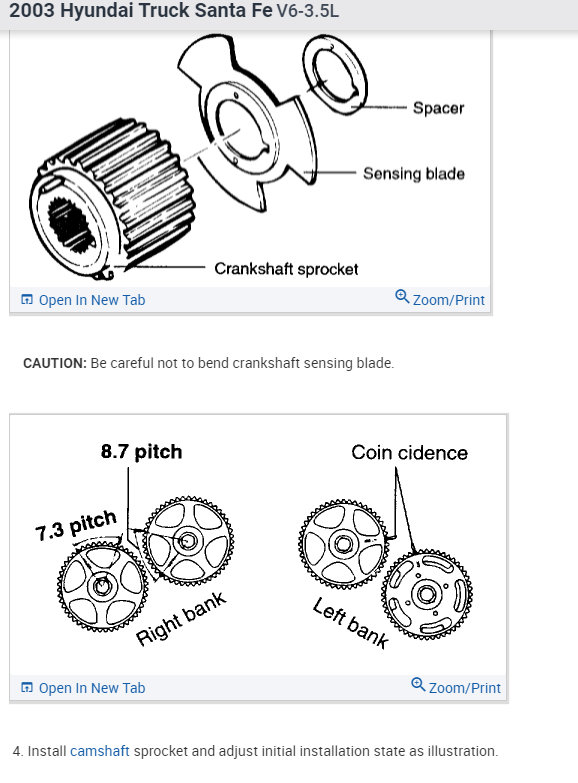 2003 Hyundai Truck Santa Fe V6-3.5L

Spacer
Sensing blade
Crankshaft sprocket

Open In New Tab
Zoom/Print

CAUTION: Be careful not to bend crankshaft sensing blade.

8.7 pitch
7.3 pitch
Right bank
Coin cidence
Left bank

Open In New Tab
Zoom/Print

4. Install camshaft sprocket and adjust initial installation state as illustration.