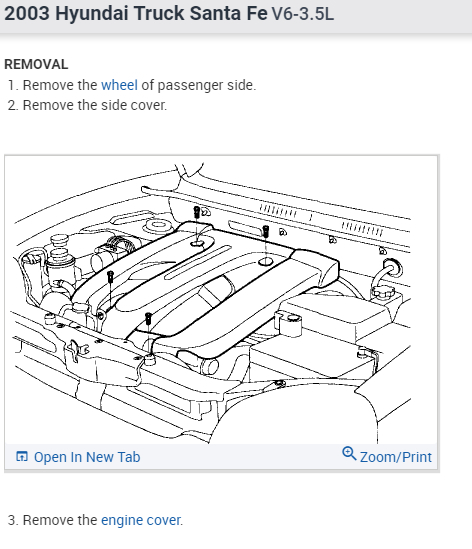 2003 Hyundai Truck Santa Fe V6-3.5L

REMOVAL

1. Remove the wheel of passenger side.
2. Remove the side cover.

Open In New Tab

Zoom/Print

3. Remove the engine cover.